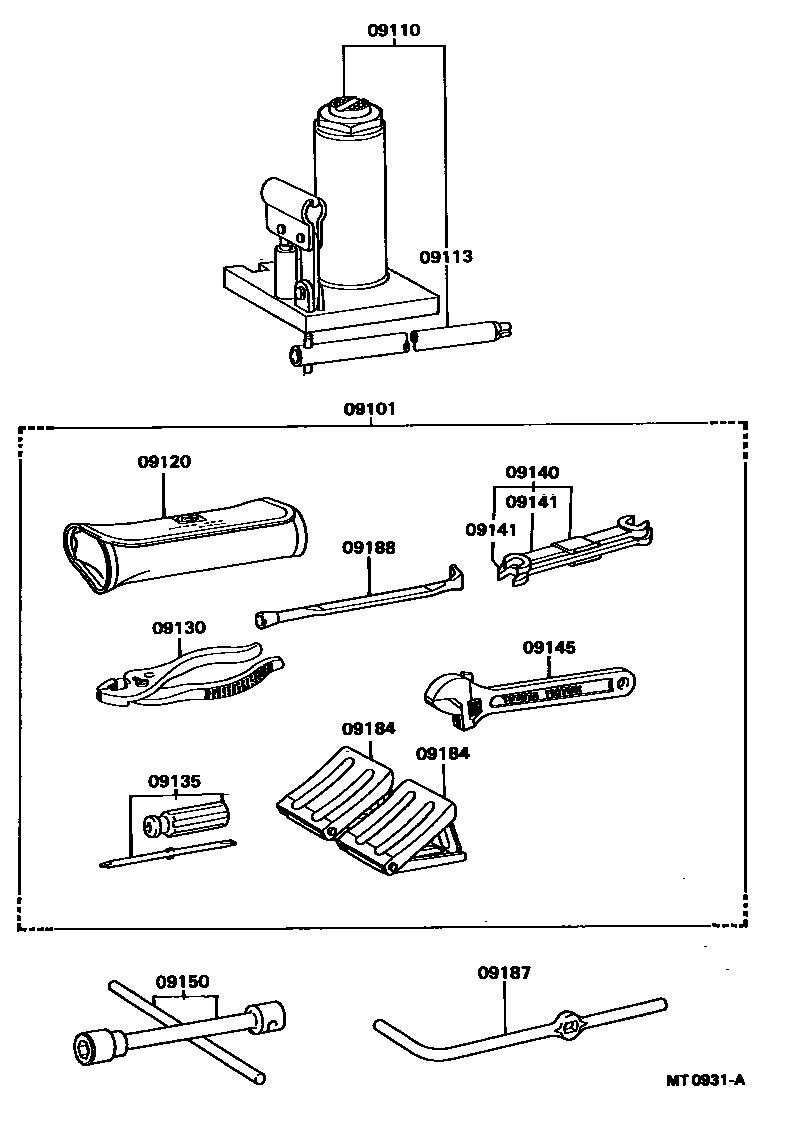 09110

09113

09101

09120

09140

09141

09141

09188

09130

09145

09184

09184

09135

09150

09187

MT 0931-A