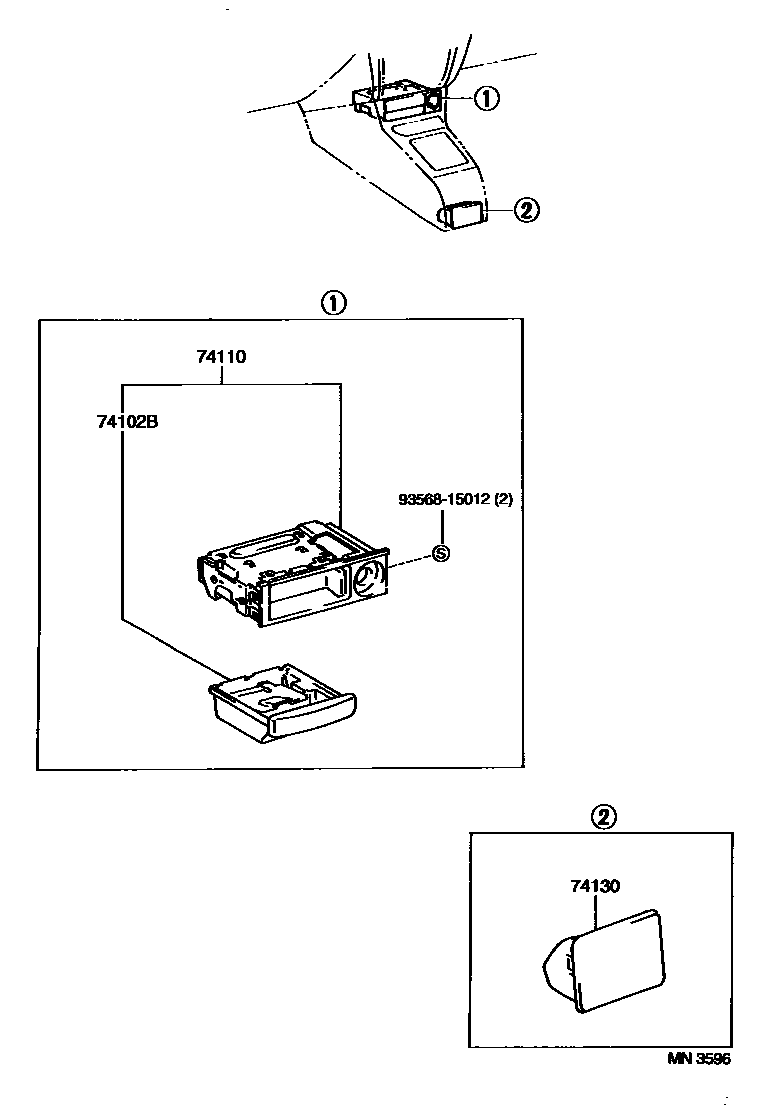 ①
②
①
74110
74102B
93568-15012 (2)
S
②
74130
MN 3596