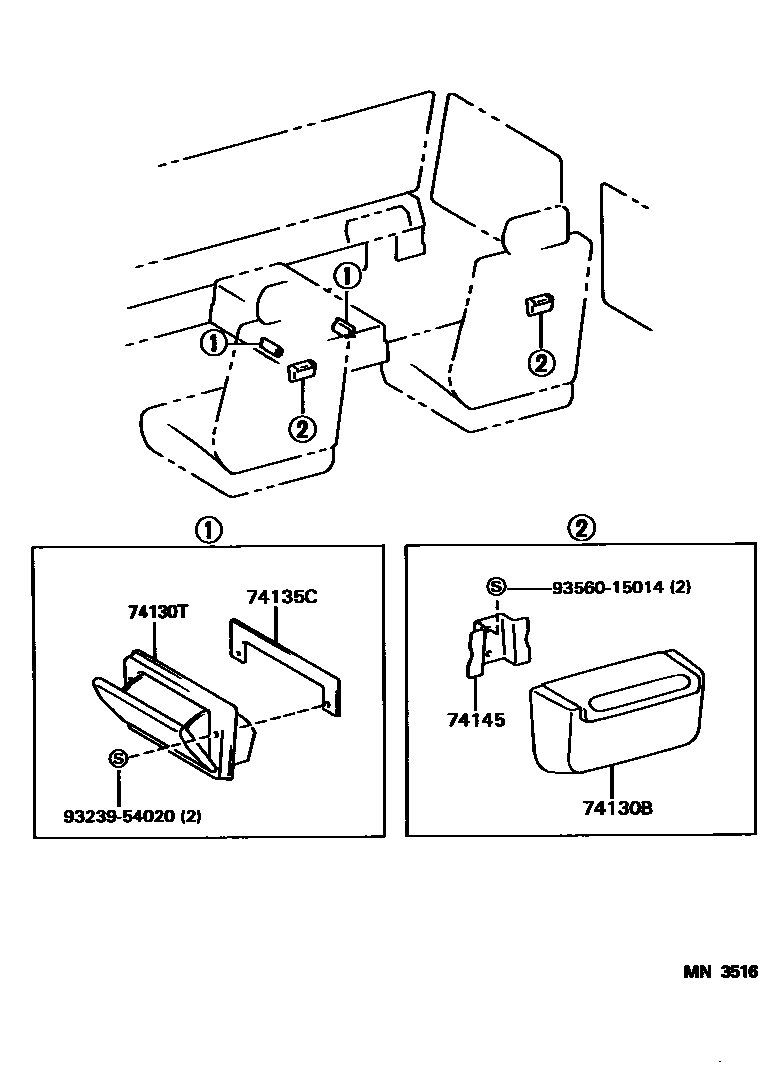 ①
①
②
②

①
74130T
74135C
S
93239-54020 (2)

②
S
93560-15014 (2)
74145
74130B

MN 3516