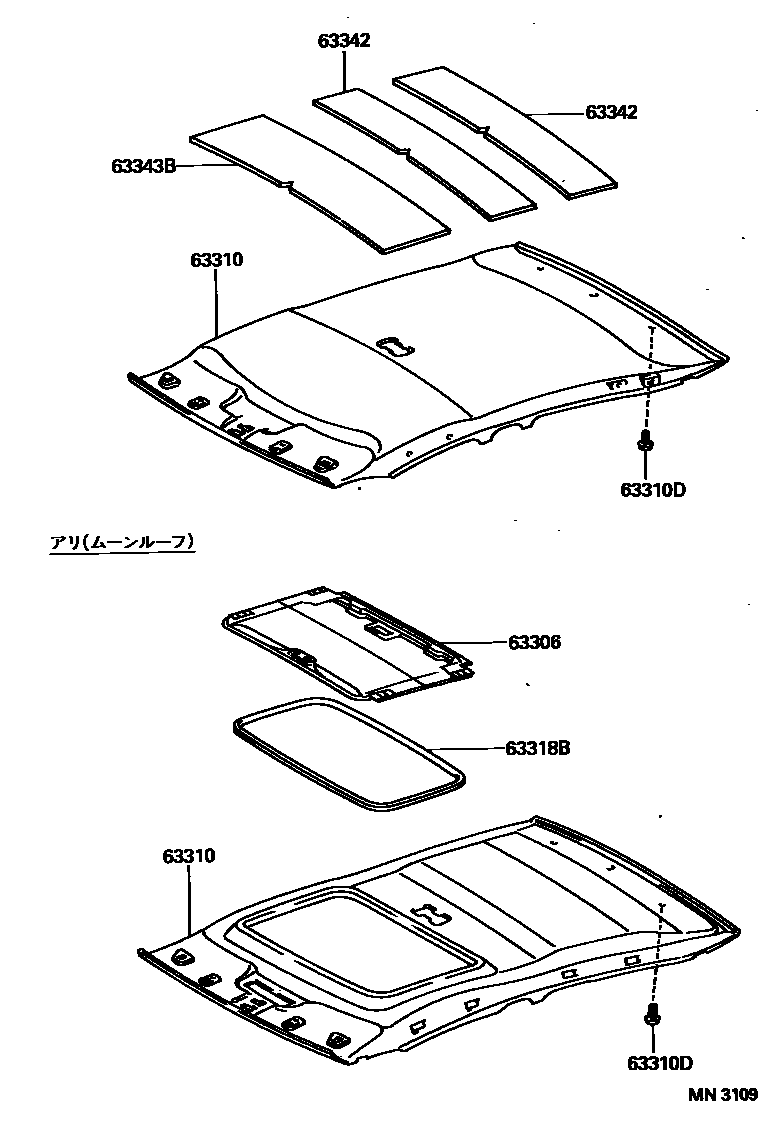 63342

63342

63343B

63310

63310D

アリ(ムーンルーフ)

63306

63318B

63310

63310D

MN 3109