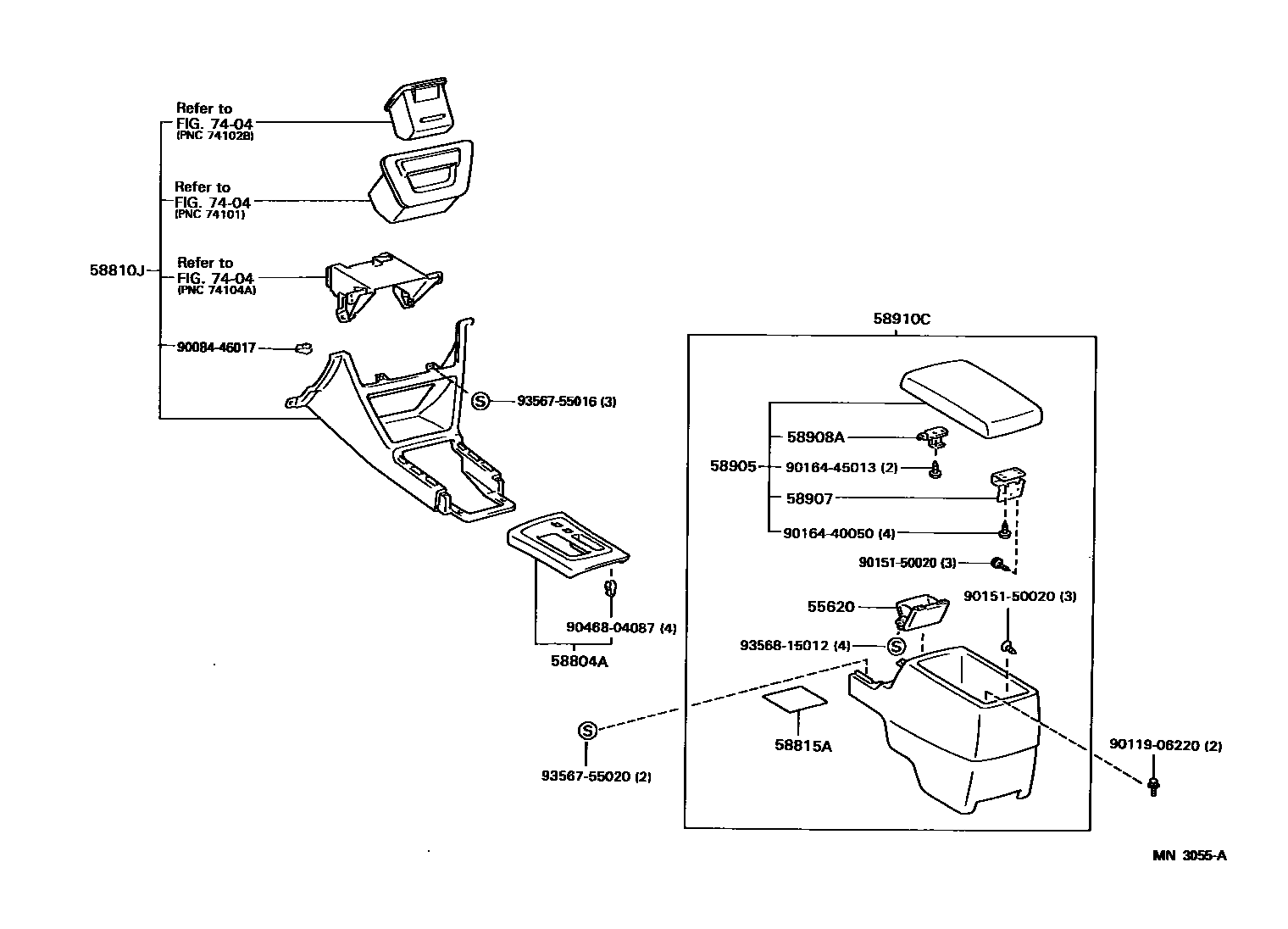 Refer to
FIG. 74-04
(PNC 74102B)

Refer to
FIG. 74-04
(PNC 74101)

58810J

Refer to
FIG. 74-04
(PNC 74104A)

90084-46017

S 93567-55016 (3)

90468-04087 (4)

58804A

58910C

58908A

58905

90164-45013 (2)

58907

90164-40050 (4)

90151-50020 (3)

55620

90151-50020 (3)

93568-15012 (4) S

S

93567-55020 (2)

58815A

90119-06220 (2)

MN 3055-A