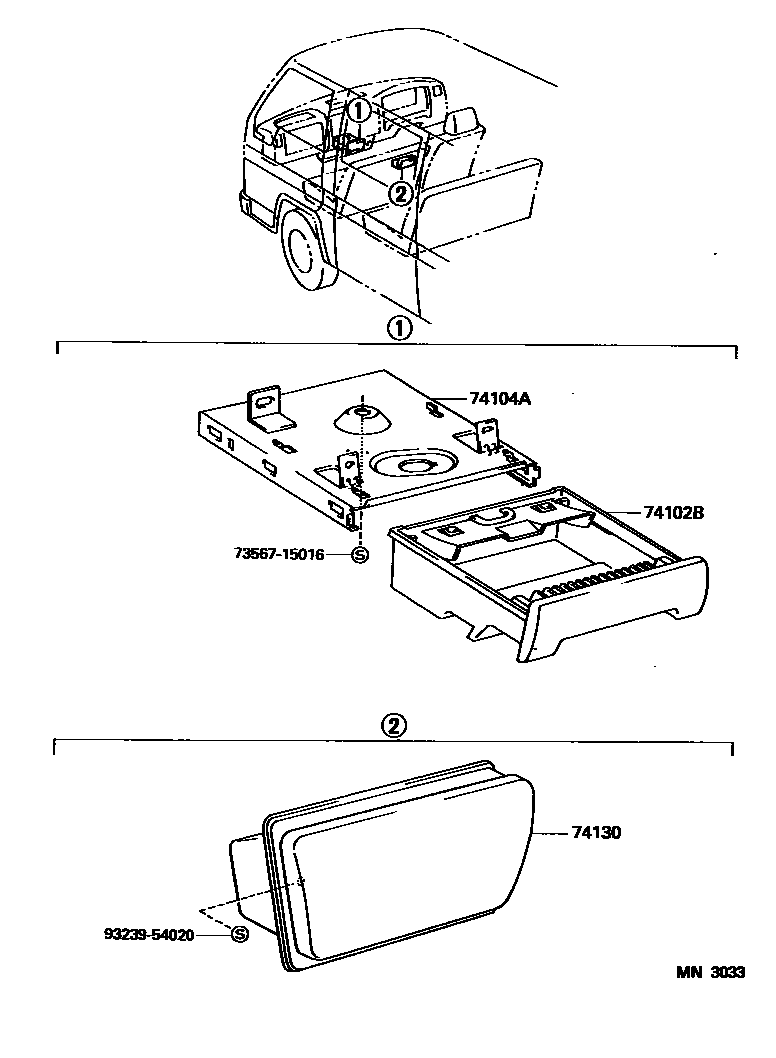 ①
②
①
74104A
74102B
73567-15016
S
②
74130
93239-54020
S
MN 3033