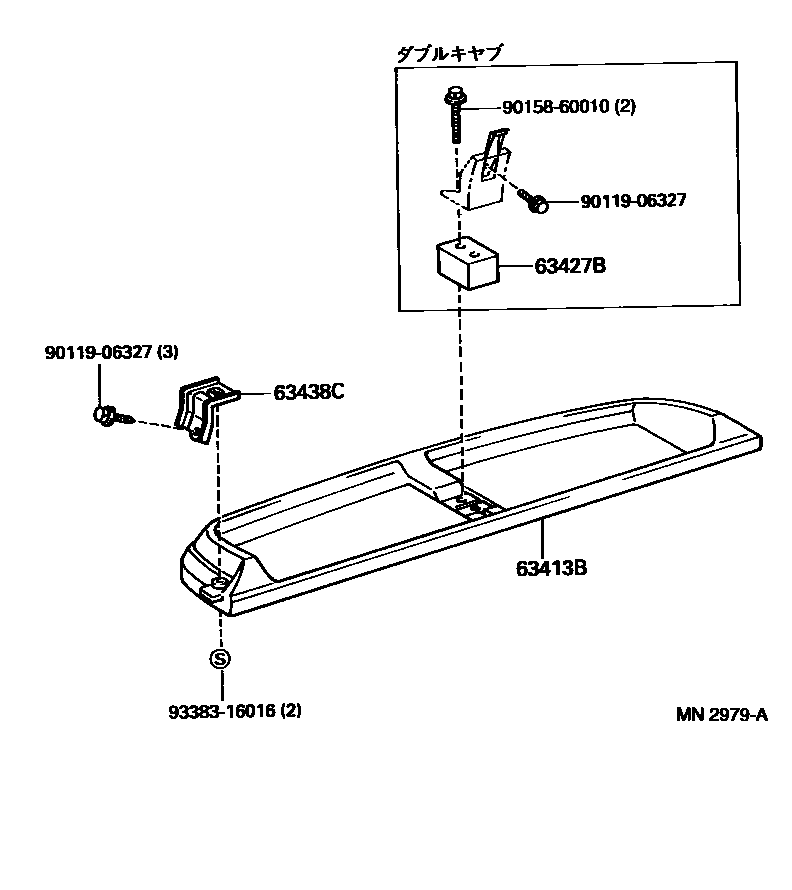 ダブルキャブ

90158-60010 (2)

90119-06327

63427B

90119-06327 (3)

63438C

63413B

S

93383-16016 (2)

MN 2979-A