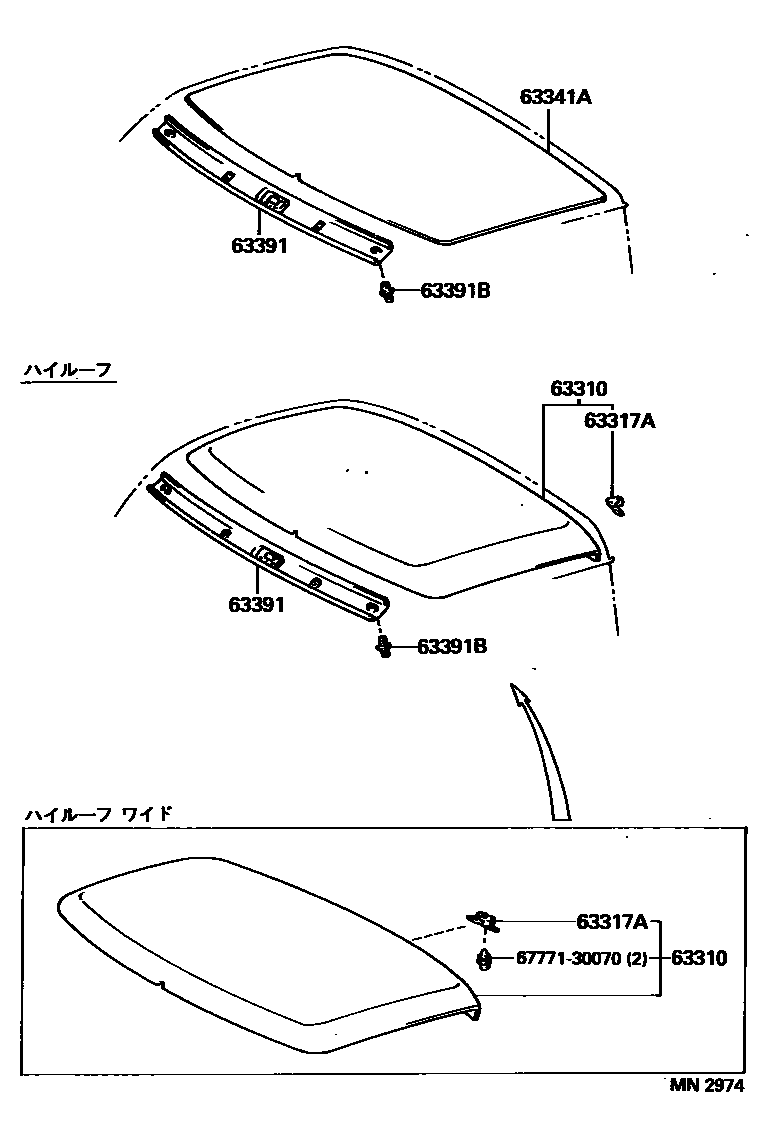 63341A

63391

63391B

ハイルーフ

63310

63317A

63391

63391B

ハイルーフ ワイド

63317A

67771-30070 (2)

63310

MN 2974