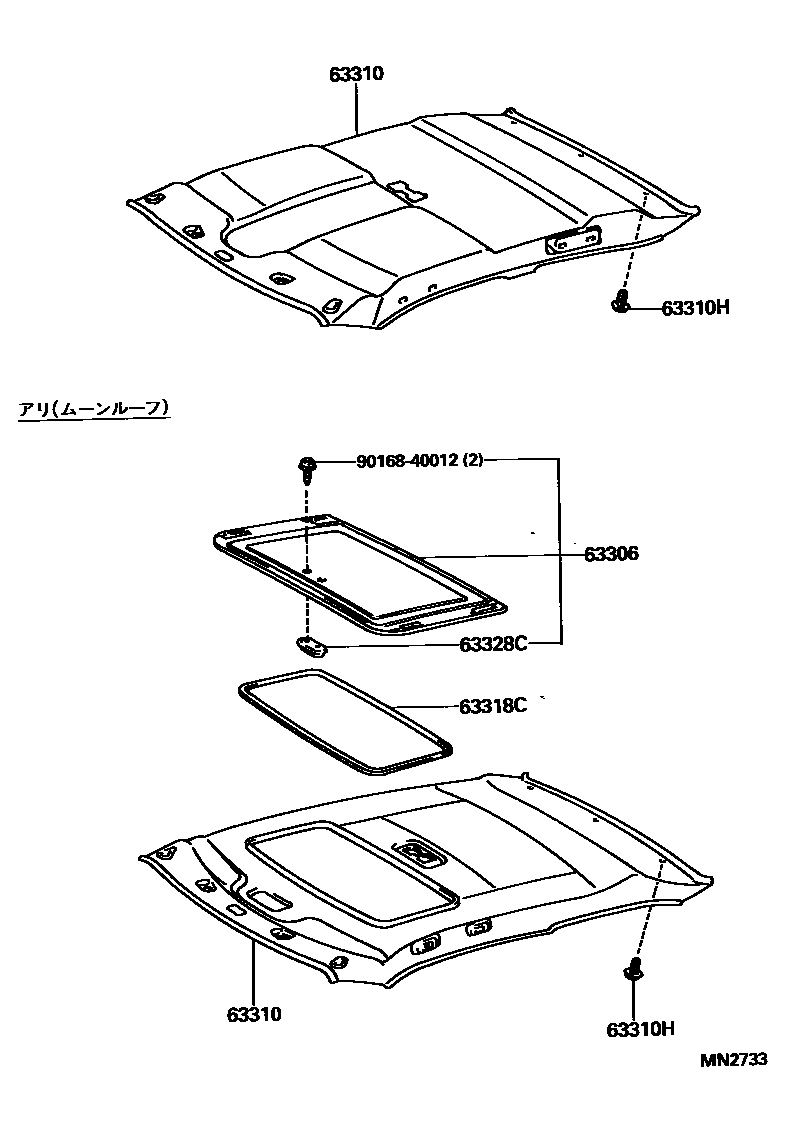 63310

63310H

アリ(ムーンルーフ)

90168-40012 (2)

63306

63328C

63318C

63310

63310H

MN2733