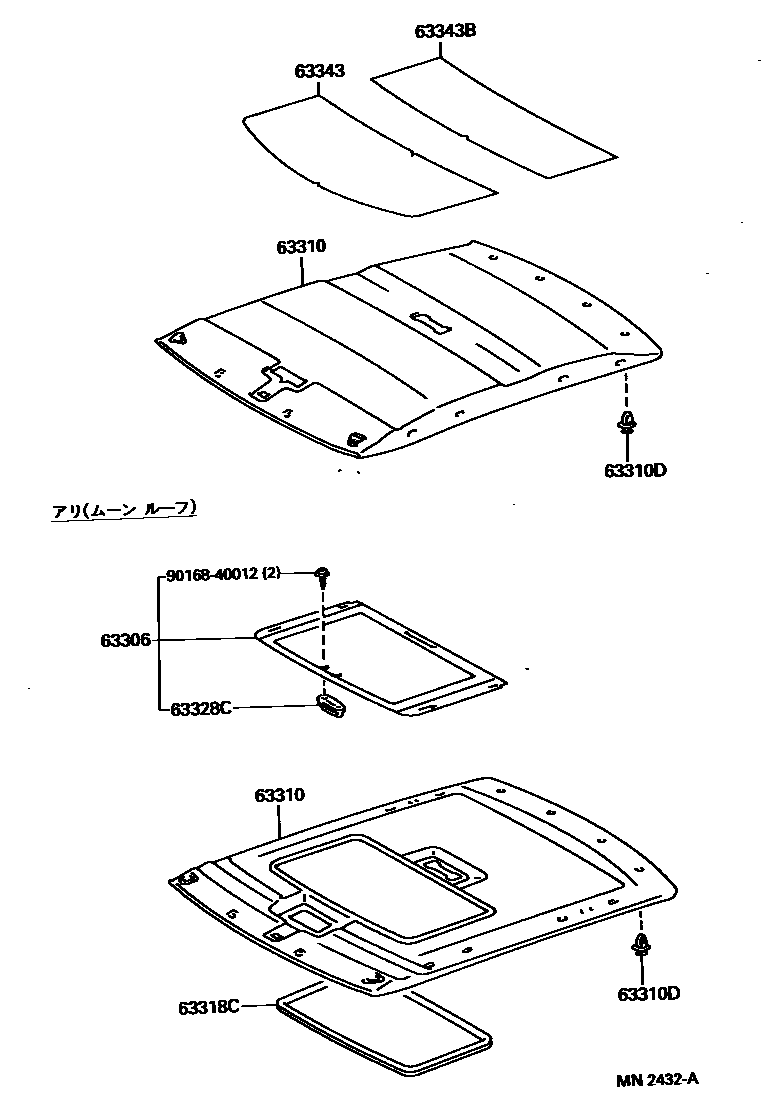 63343B
63343
63310
63310D
アリ(ムーン ルーフ)
90168-40012 (2)
63306
63328C
63310
63310D
63318C
MN 2432-A