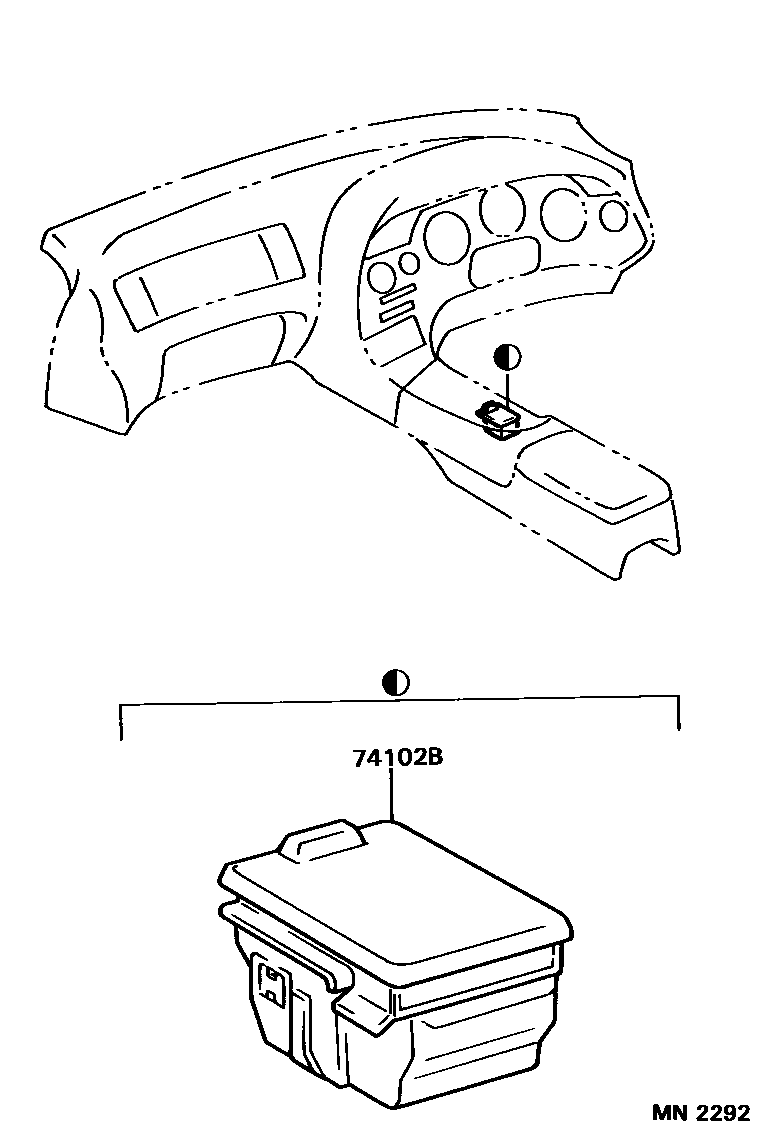 74102B

MN 2292