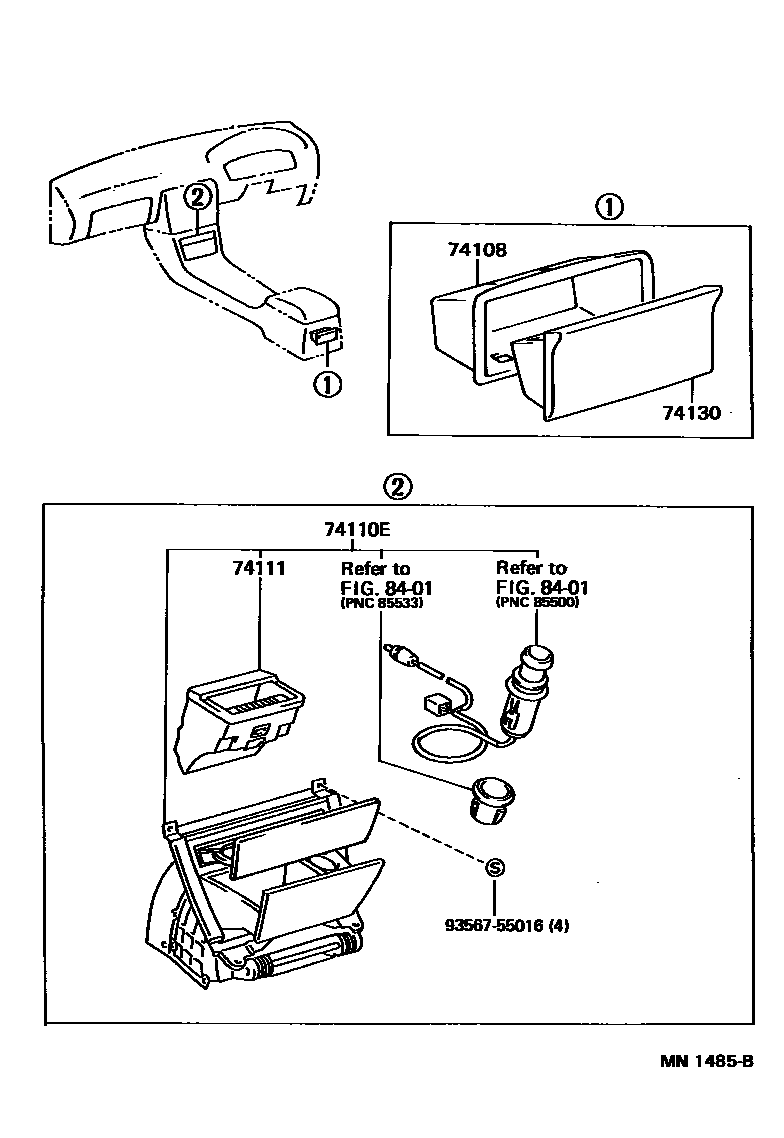 ②

①

①

74108

74130

②

74110E

74111

Refer to FIG. 84-01 (PNC 85533)

Refer to FIG. 84-01 (PNC 85500)

S

93567-55016 (4)

MN 1485-B