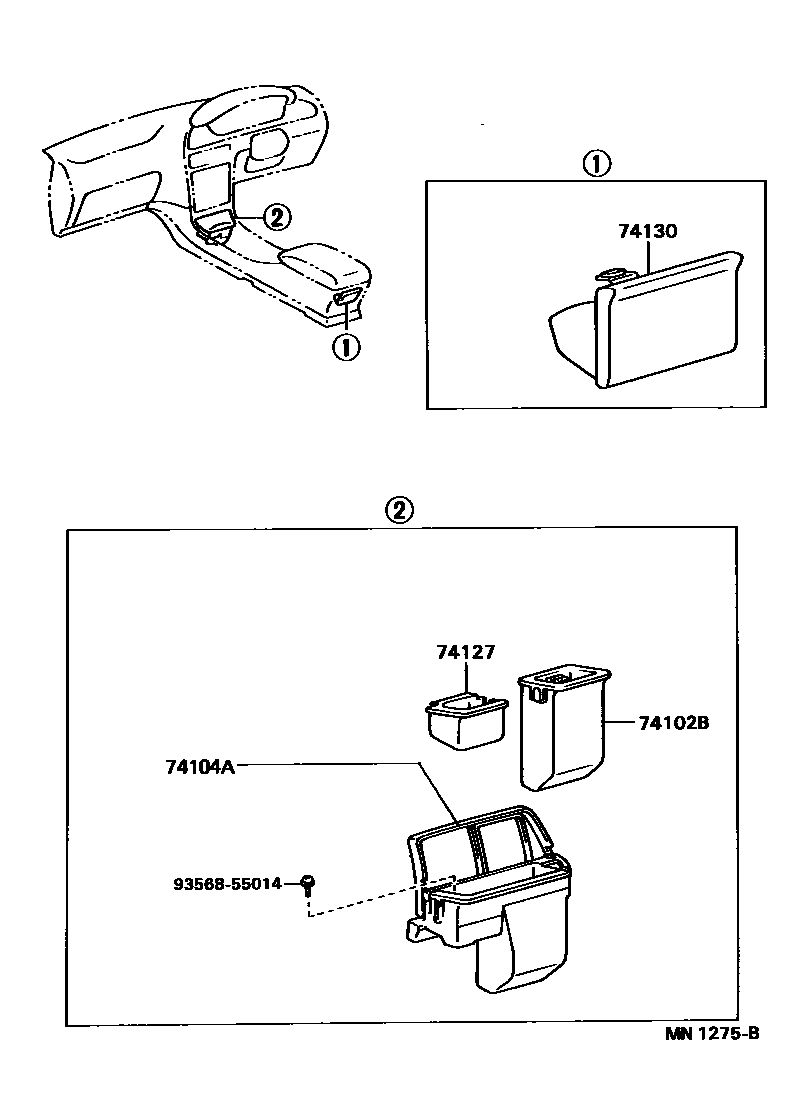 2

1

1

74130

2

74127

74102B

74104A

93568-55014

MN 1275-B