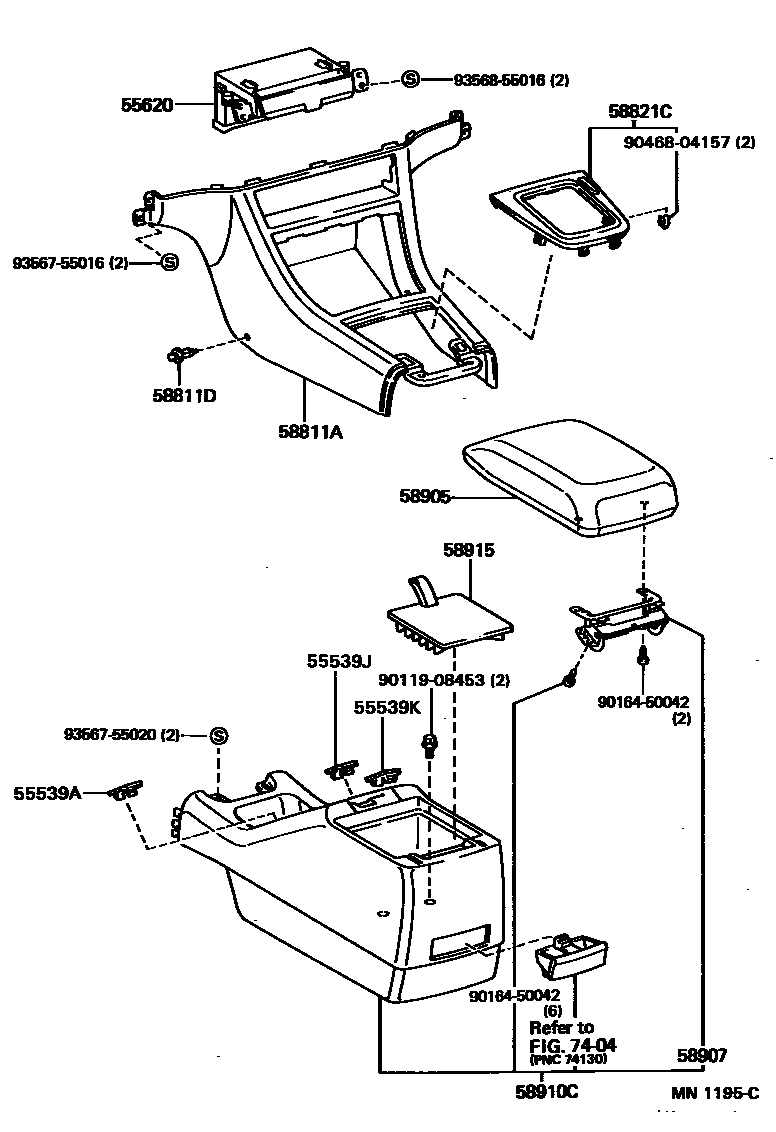 55620

S 93568-55016 (2)

58821C

90468-04157 (2)

93667-55016 (2) S

58811D

58811A

58905

58915

55539J

90119-08453 (2)

55539K

90164-50042 (2)

93667-55020 (2) S

55539A

90164-50042 (6)

Refer to FIG. 74-04 (PNC 74130)

58907

58910C

MN 1195-C