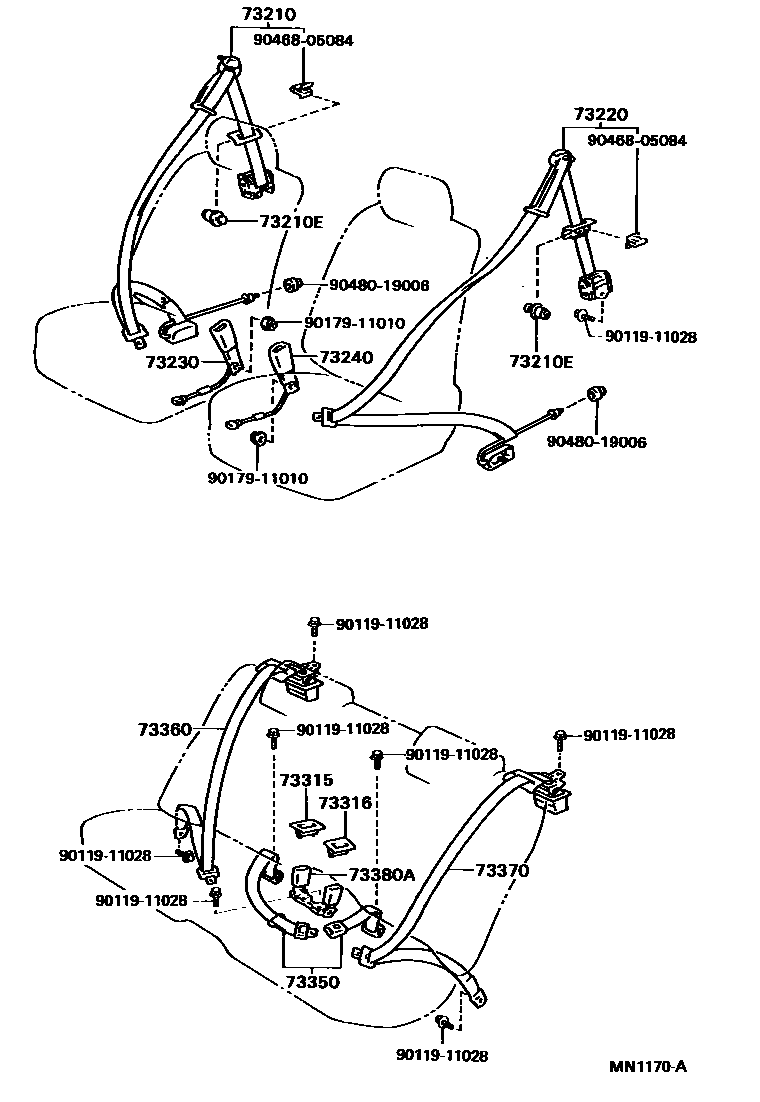 73210
90468-05084
73220
90468-05084
73210E
90480-19006
90179-11010
90119-11028
73230
73240
73210E
90480-19006
90179-11010

90119-11028
73360
90119-11028
90119-11028
90119-11028
73315
73316
90119-11028
73380A
73370
90119-11028
73350
90119-11028
MN1170-A