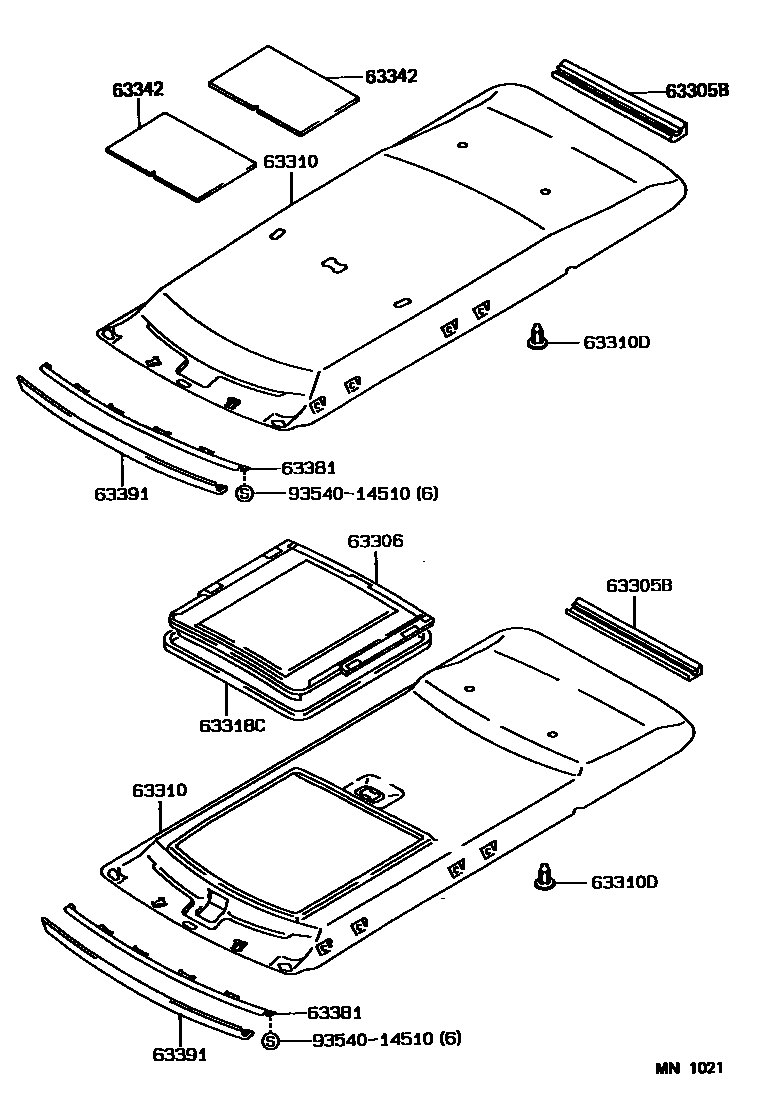 63342
63342
63305B
63310
63310D
63381
63391
S 93540-14510 (6)
63306
63305B
63318C
63310
63310D
63381
63391
S 93540-14510 (6)
MN 1021