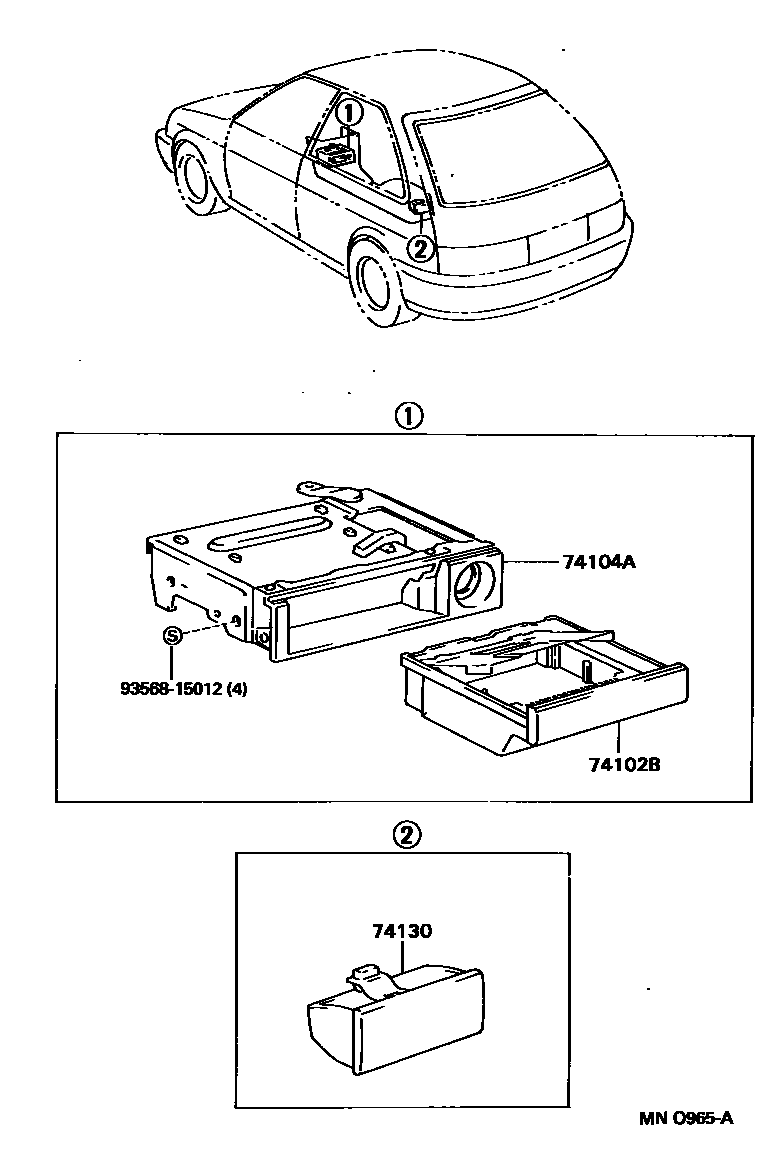 ①
②

①
74104A
S
93568-15012 (4)
74102B

②
74130

MN O965-A