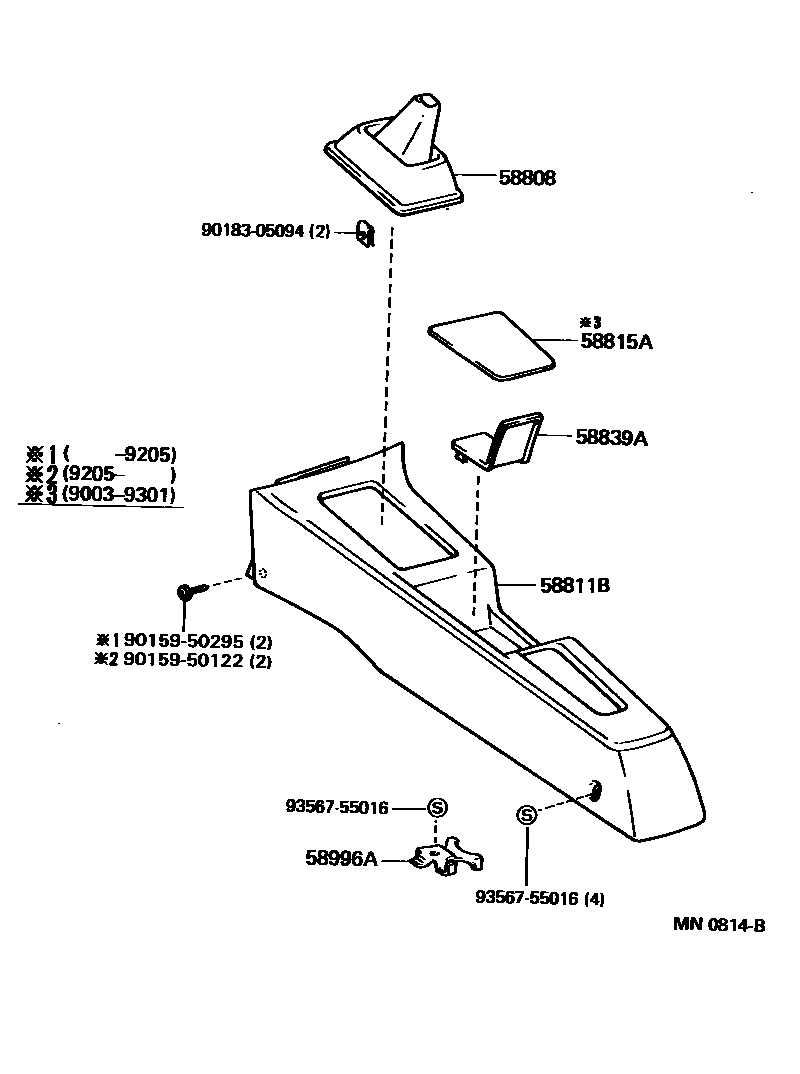 58808

90183-05094 (2)

※3
58815A

58839A

※1 (　　-9205)
※2 (9205-　　)
※3 (9003-9301)

58811B

※1 90159-50295 (2)
※2 90159-50122 (2)

93567-55016 Ⓢ

Ⓢ

58996A

93567-55016 (4)

MN 0814-B