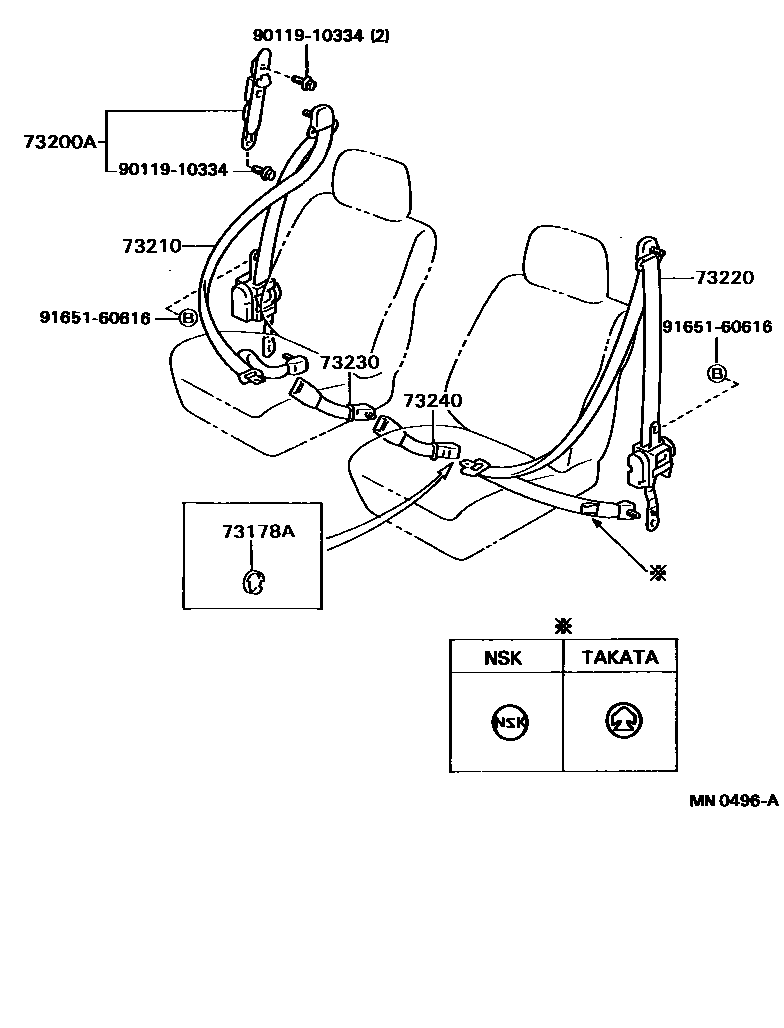 90119-10334 (2)

73200A

90119-10334

73210

73220

91651-60616

B

91651-60616

B

73230

73240

73178A

※

※

| NSK | TAKATA |
|---|---|
| NSK | |

MN 0496-A