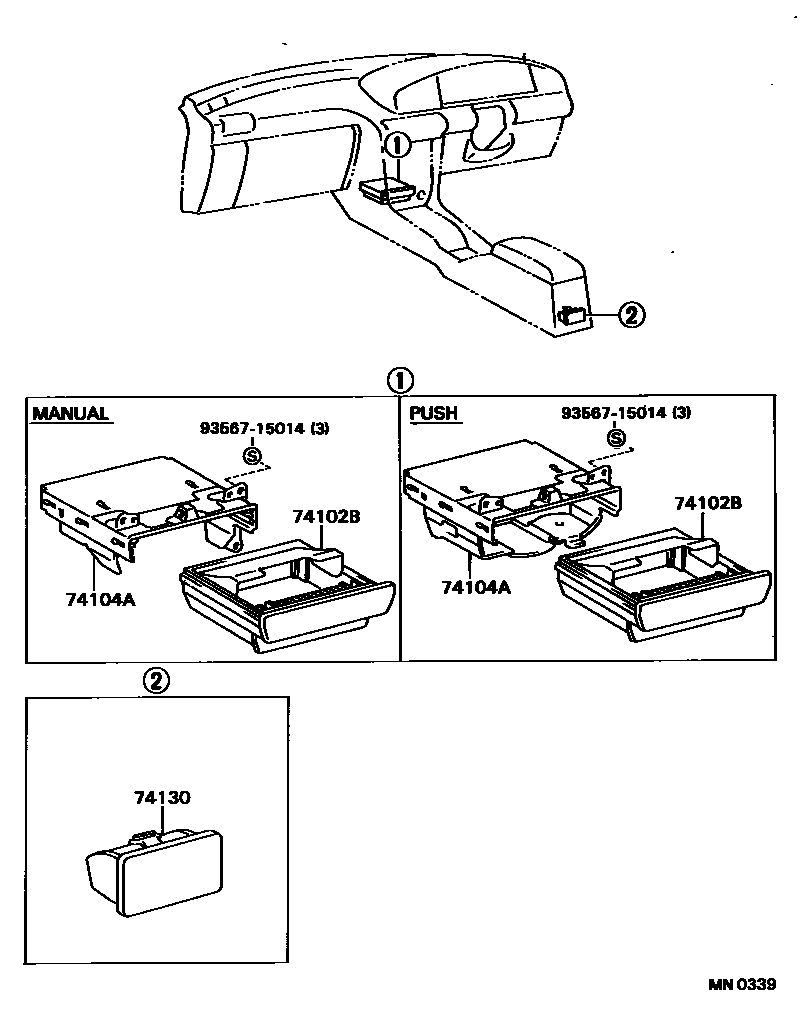 ①
②
①
MANUAL
93567-15014 (3)
S
74102B
74104A
PUSH
93567-15014 (3)
S
74102B
74104A
②
74130
MN 0339