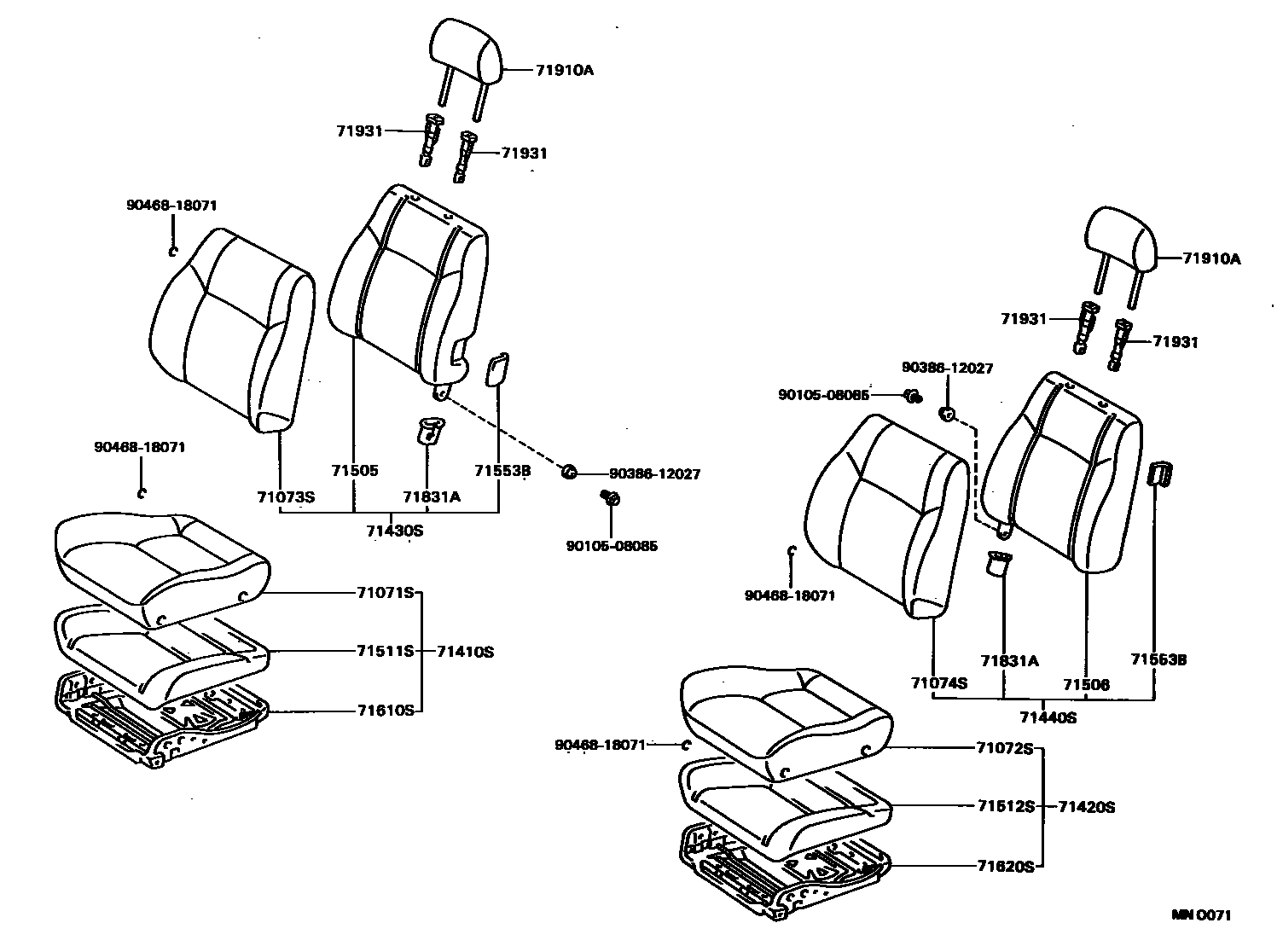 71910A
71931
71931
90468-18071
90468-18071
71073S
71505
71831A
71553B
71430S
90386-12027
90105-08085
71071S
71511S
71410S
71610S
71910A
71931
71931
90386-12027
90105-08085
90468-18071
71074S
71831A
71506
71553B
71440S
90468-18071
71072S
71512S
71420S
71620S
MN O071