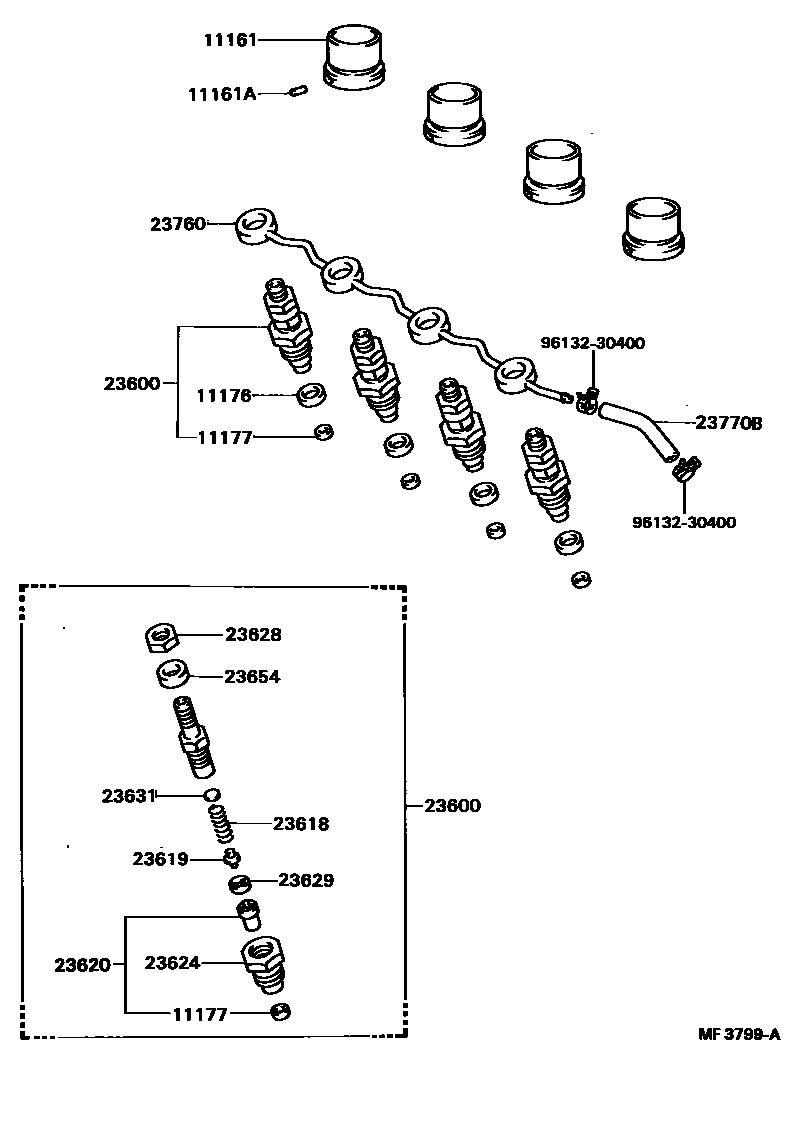 11161
11161A
23760
96132-30400
23600
11176
11177
23770B
96132-30400
23628
23654
23631
23618
23600
23619
23629
23620
23624
11177
MF 3799-A