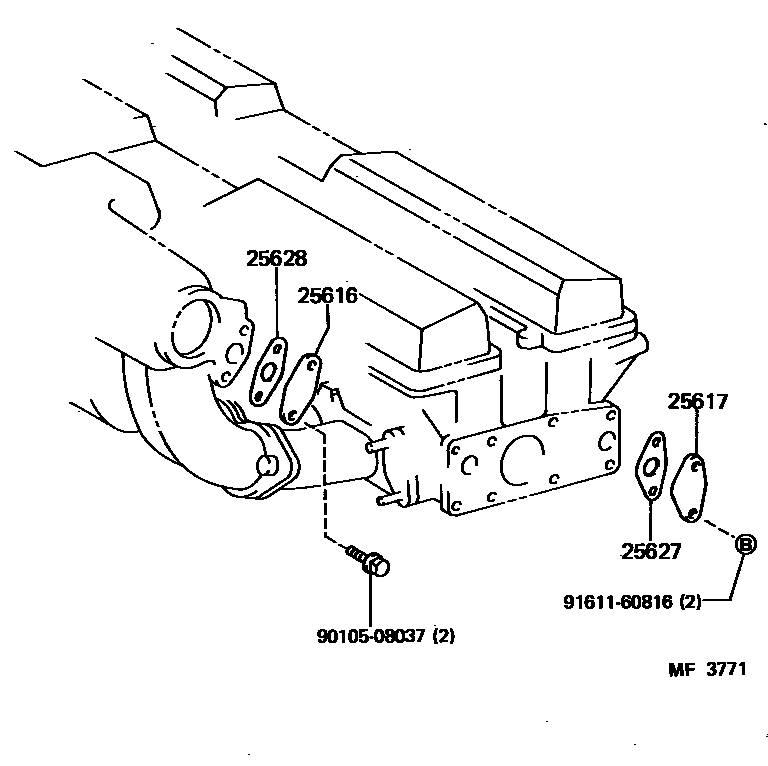 25628
25616
25617
25627
B
91611-60816 (2)
90105-08037 (2)
MF 3771