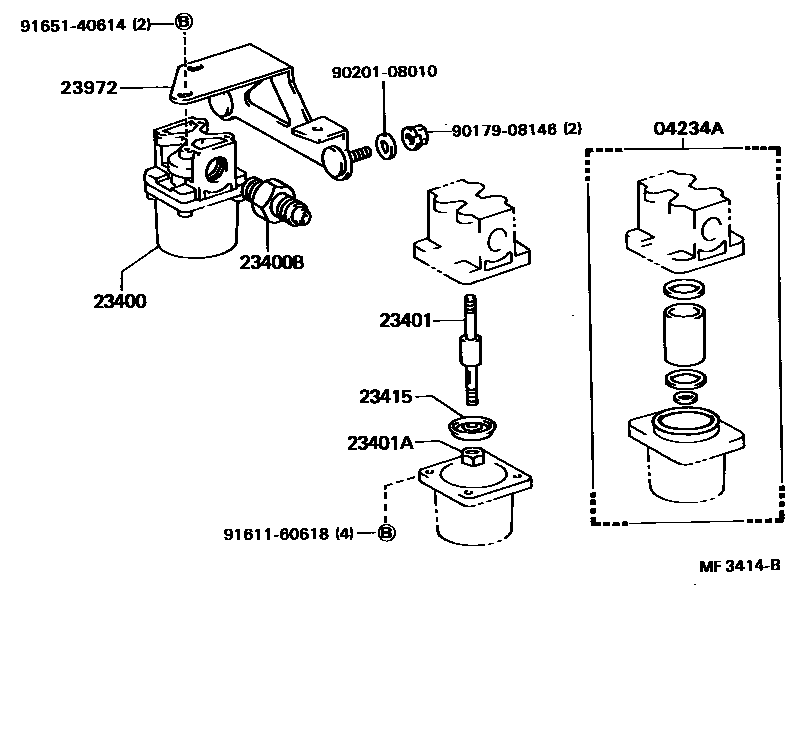 91651-40614 (2) B

23972

90201-08010

90179-08146 (2)

04234A

23400B

23400

23401

23415

23401A

91611-60618 (4) B

MF 3414-B