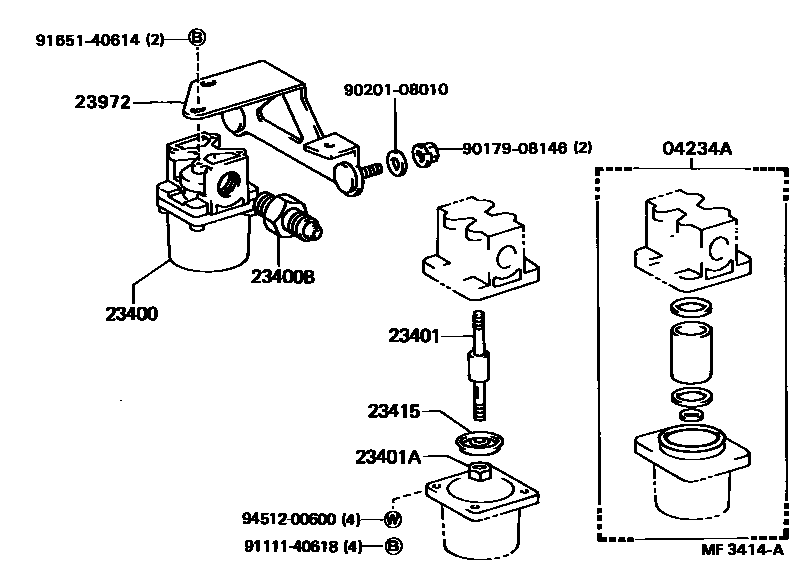 91651-40614 (2) B
23972
90201-08010
90179-08146 (2)
04234A
23400B
23400
23401
23415
23401A
94512-00600 (4) W
91111-40618 (4) B
MF 3414-A