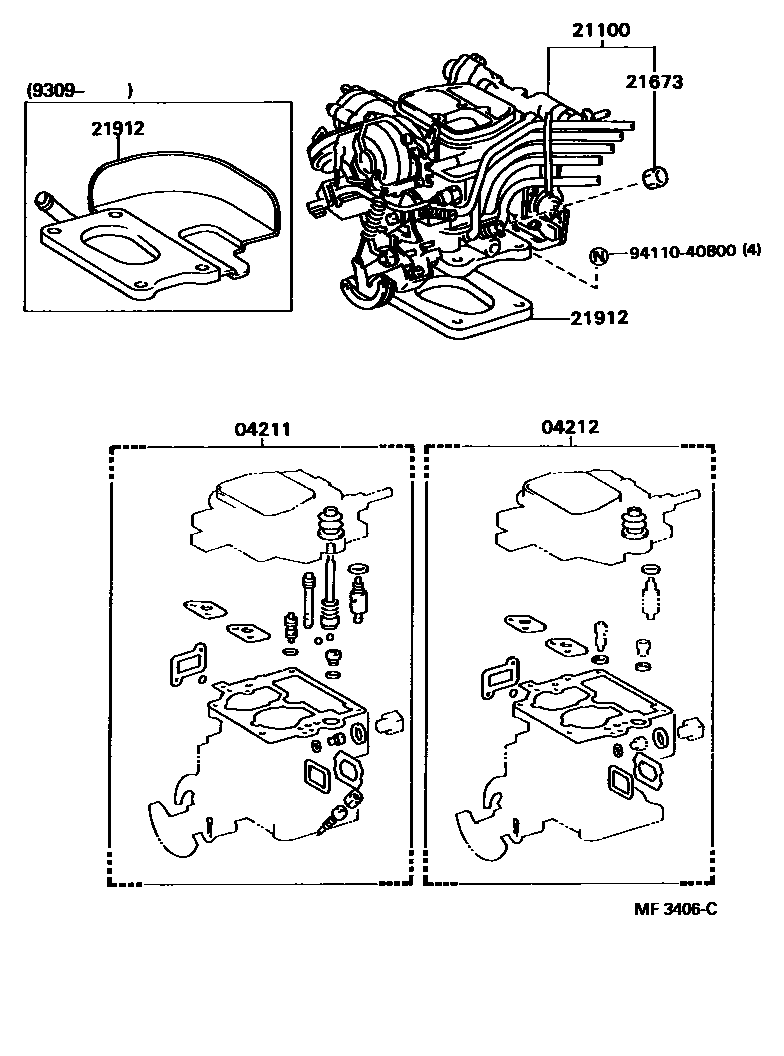 (9309-     )

21912

21100

21673

N 94110-40800 (4)

21912

04211

04212

MF 3406-C