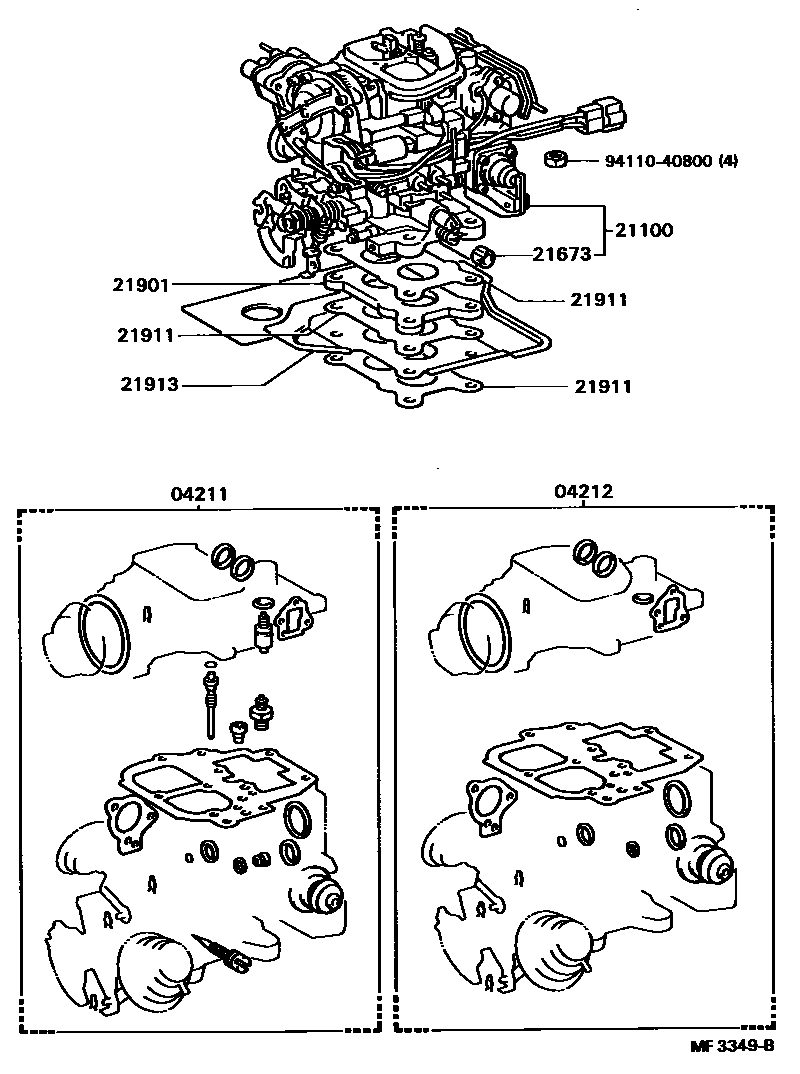 94110-40800 (4)

21100

21673

21901

21911

21911

21913

21911

04211

04212

MF 3349-B