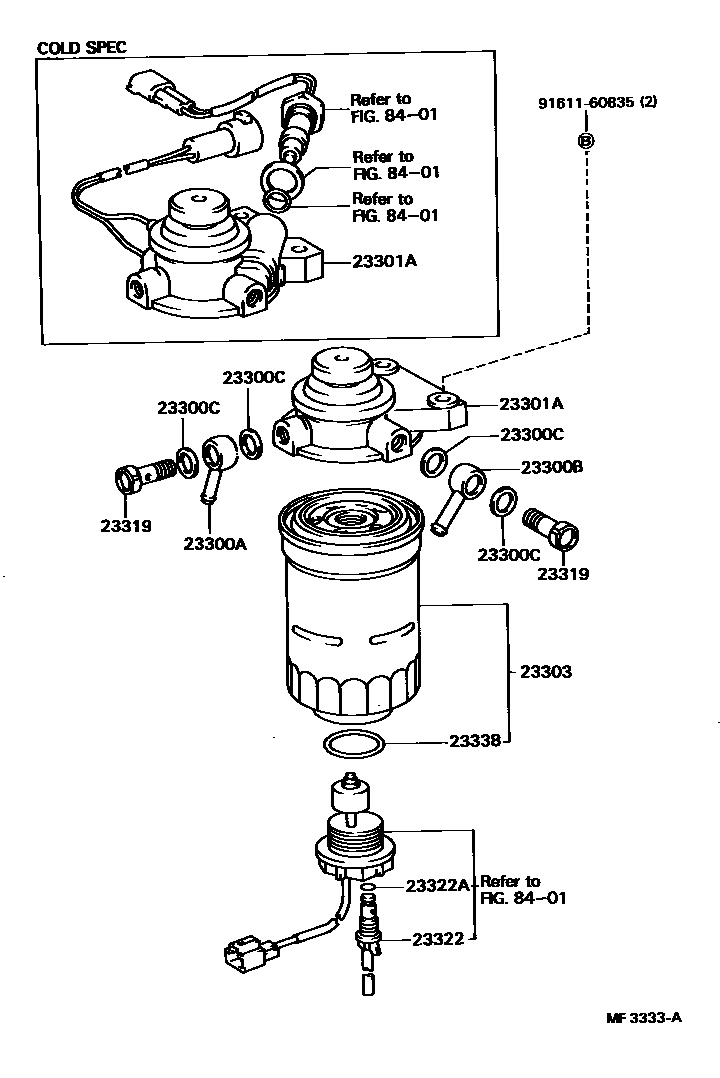 COLD SPEC

Refer to FIG. 84-01

Refer to FIG. 84-01

Refer to FIG. 84-01

23301A

91611-60835 (2)

Ⓑ

23300C

23300C

23301A

23300C

23300B

23319

23300A

23300C

23319

23303

23338

23322A

Refer to FIG. 84-01

23322

MF 3333-A