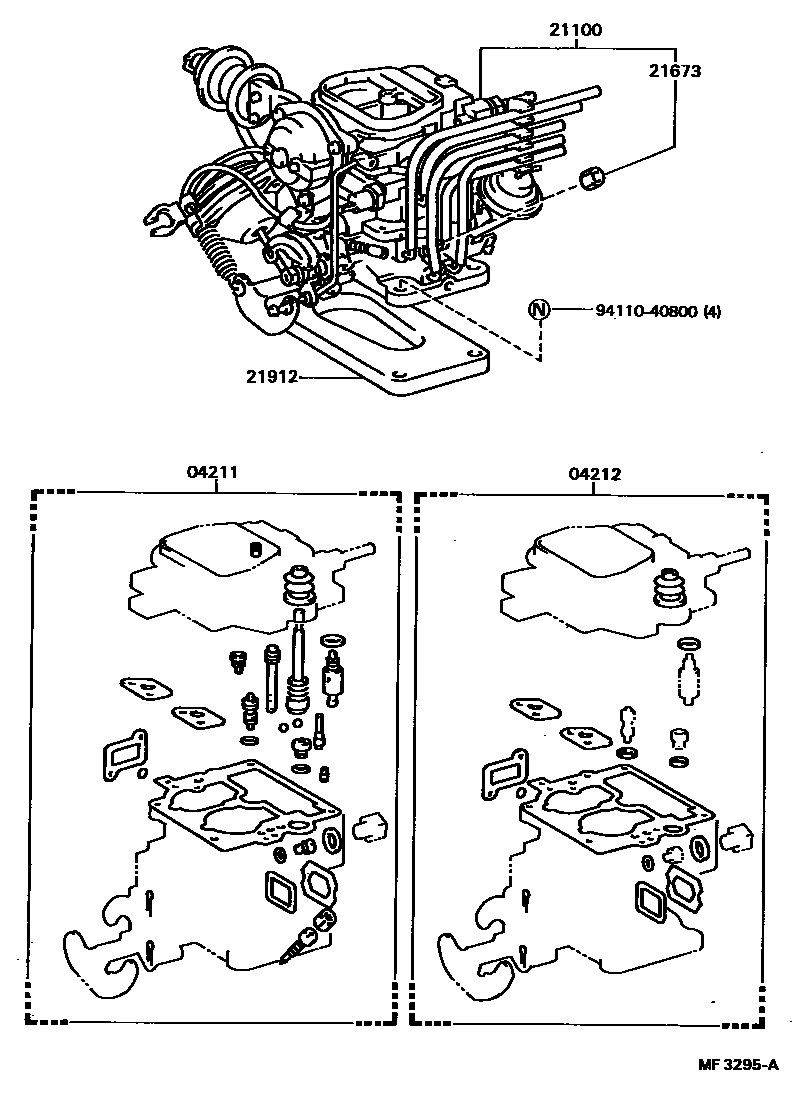 21100
21673
N 94110-40800 (4)
21912
04211
04212
MF 3295-A