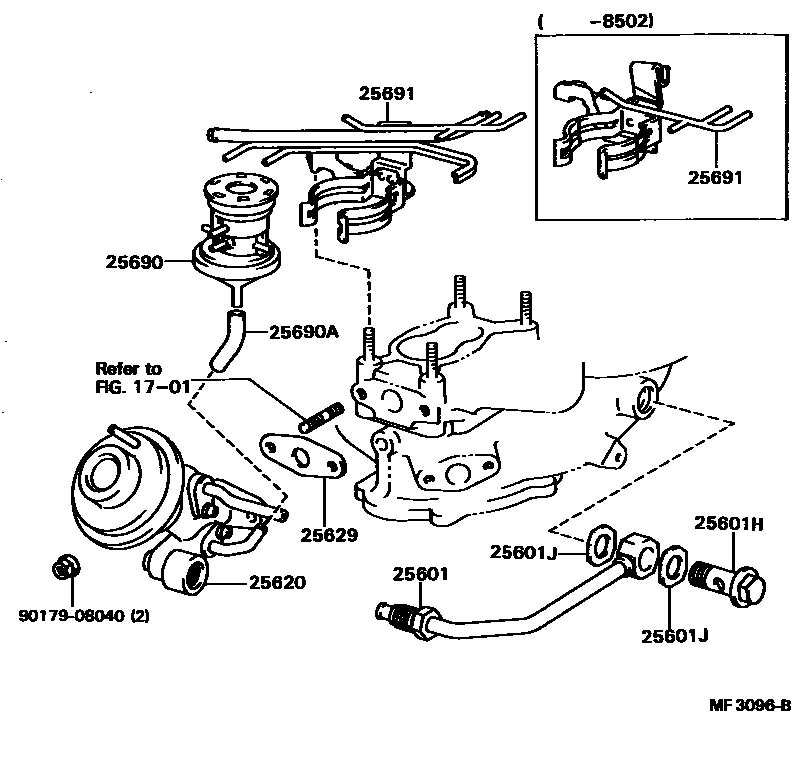 ( -8502)

25691

25691

25690

25690A

Refer to
FIG. 17-01

25629

25620

90179-08040 (2)

25601

25601J

25601H

25601J

MF 3096-B