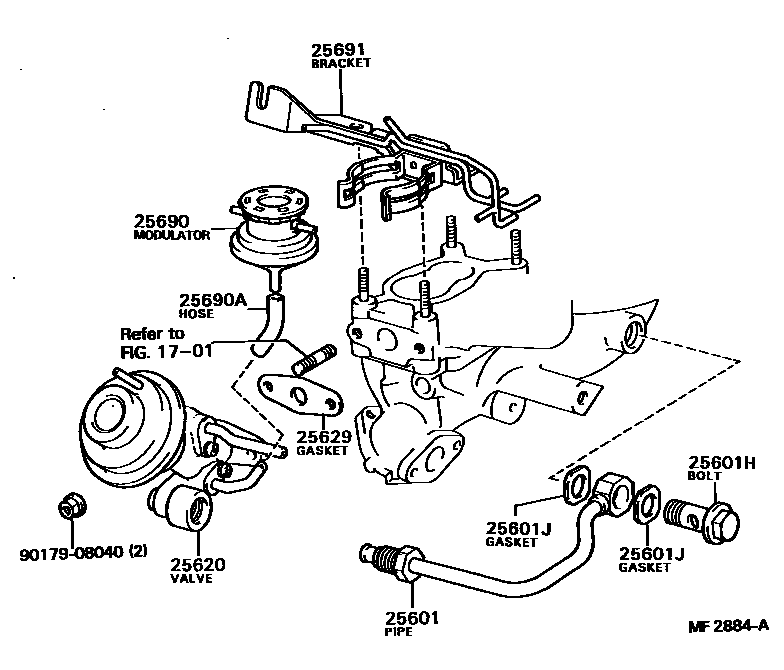 25691
BRACKET

25690
MODULATOR

25690A
HOSE

Refer to
FIG. 17-01

25629
GASKET

90179-08040 (2)

25620
VALVE

25601H
BOLT

25601J
GASKET

25601J
GASKET

25601
PIPE

MF 2884-A