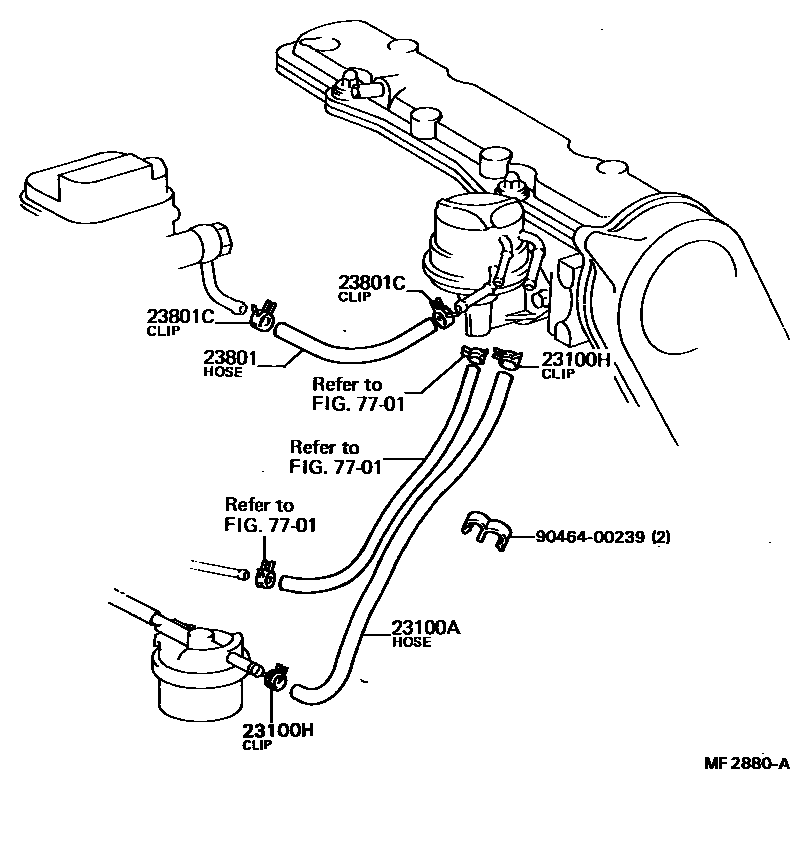 23801C
CLIP

23801C
CLIP

23801
HOSE

23100H
CLIP

Refer to
FIG. 77-01

Refer to
FIG. 77-01

Refer to
FIG. 77-01

90464-00239 (2)

23100A
HOSE

23100H
CLIP

MF 2880-A