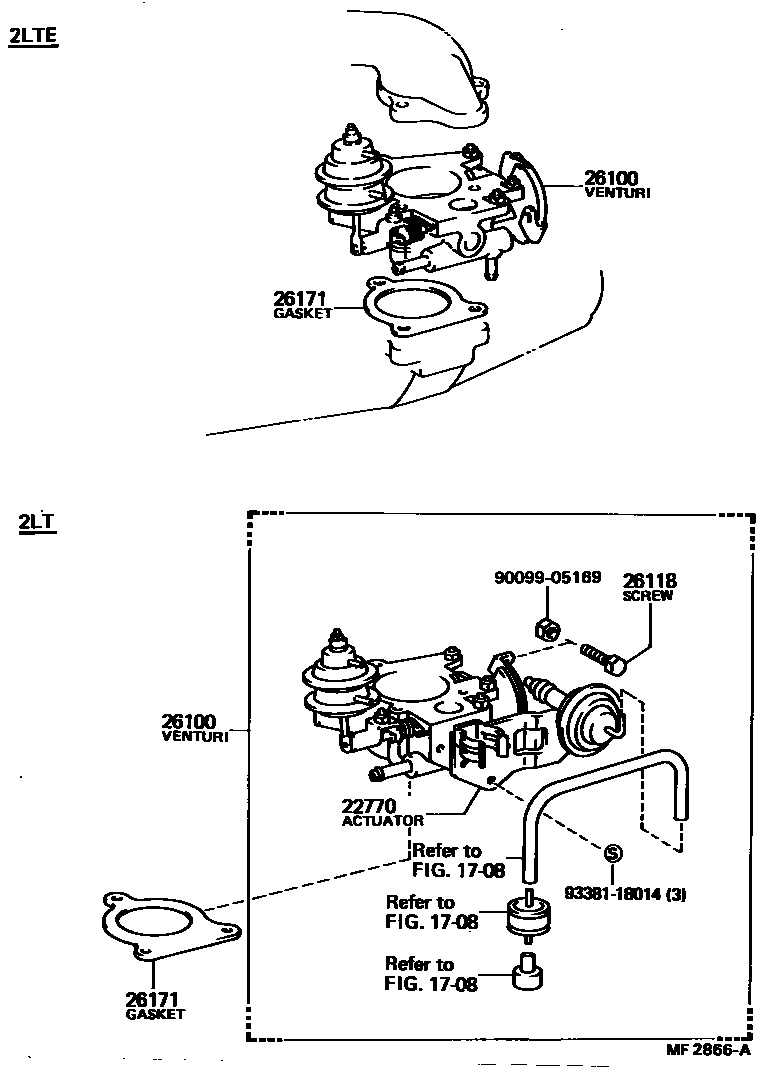 2LTE

26100
VENTURI

26171
GASKET

2LT

90099-05169

26118
SCREW

26100
VENTURI

22770
ACTUATOR

Refer to
FIG. 17-08

S

93381-18014 (3)

Refer to
FIG. 17-08

Refer to
FIG. 17-08

26171
GASKET

MF 2866-A