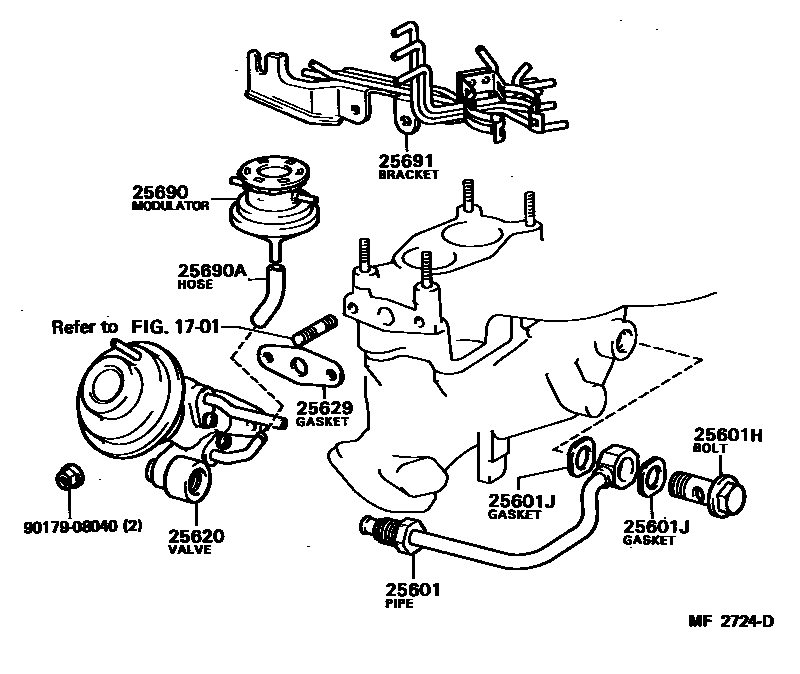 25691
BRACKET

25690
MODULATOR

25690A
HOSE

Refer to FIG. 17-01

25629
GASKET

25601H
BOLT

90179-08040 (2)

25620
VALVE

25601J
GASKET

25601J
GASKET

25601
PIPE

MF 2724-D