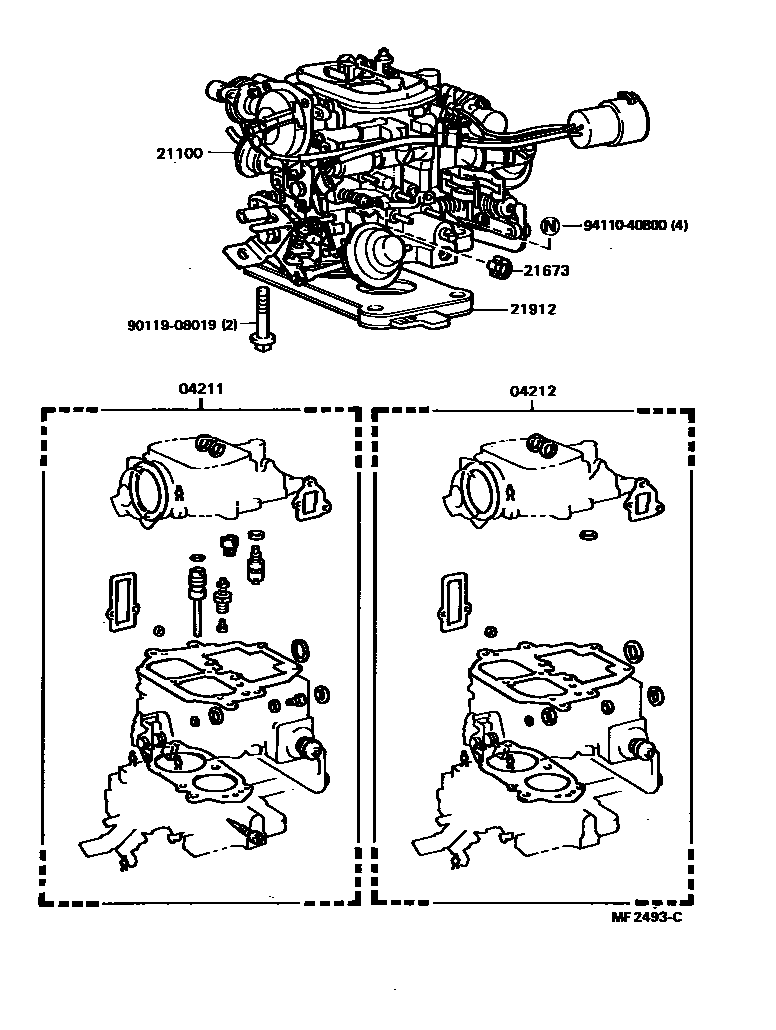 21100
N
94110-40800 (4)
21673
21912
90119-08019 (2)
04211
04212
MF 2493-C