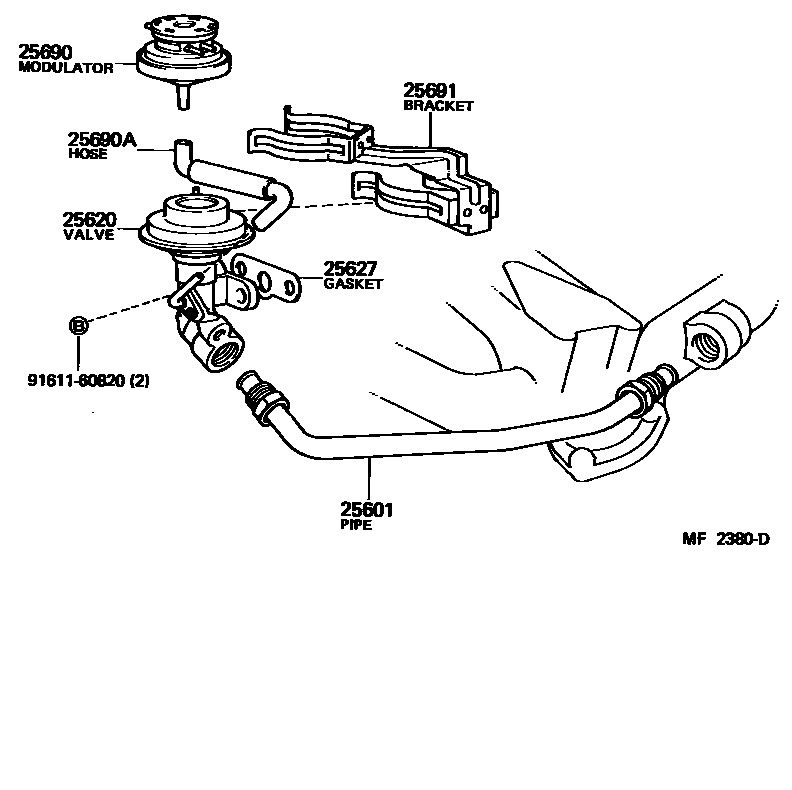 25690
MODULATOR

25691
BRACKET

25690A
HOSE

25620
VALVE

25627
GASKET

B

91611-60820 (2)

25601
PIPE

MF 2380-D