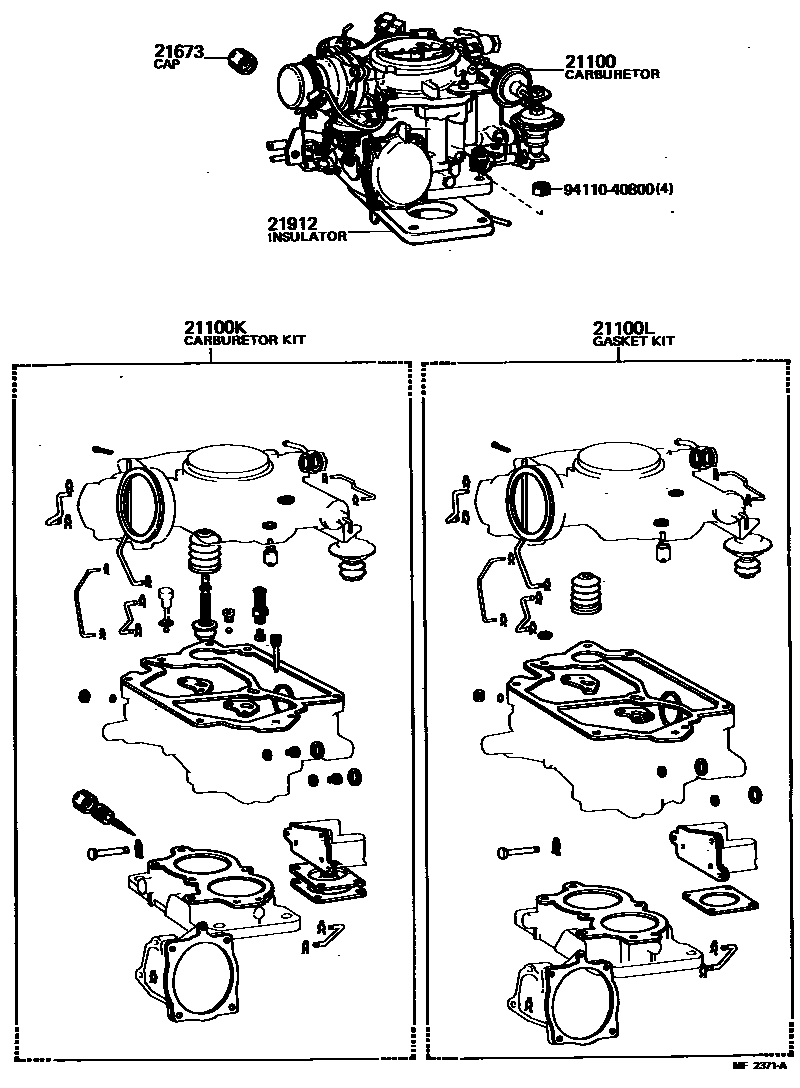 21673
CAP

21100
CARBURETOR

94110-40800(4)

21912
INSULATOR

21100K
CARBURETOR KIT

21100L
GASKET KIT

MF 2371-A