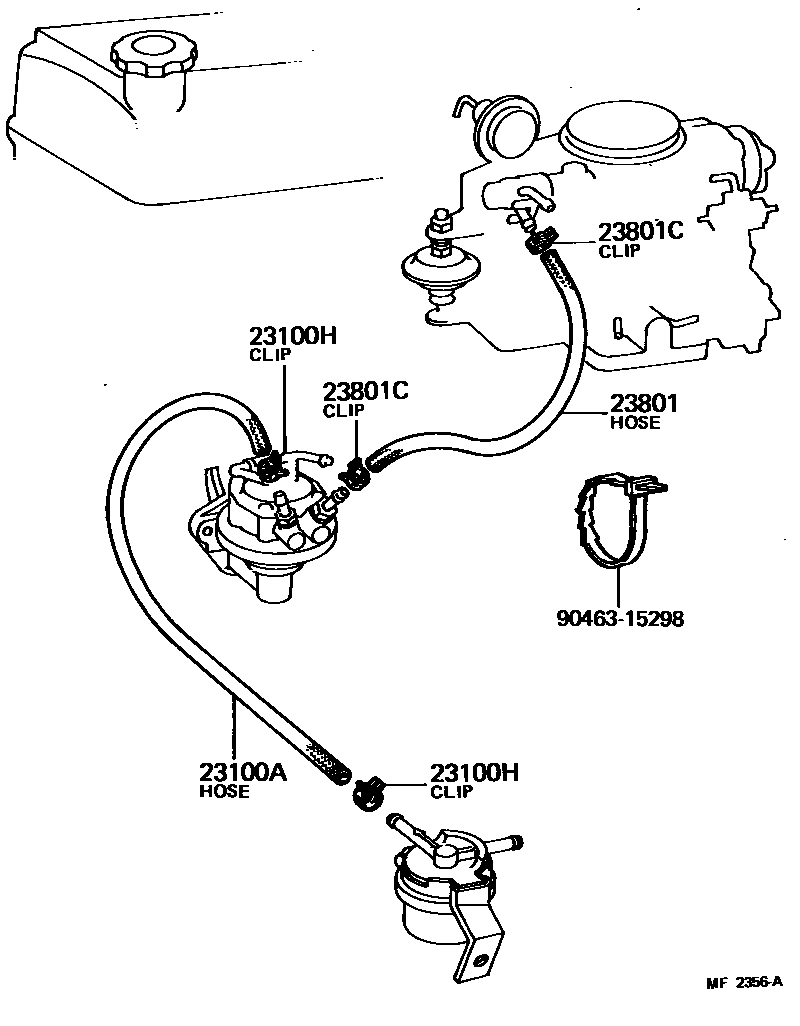 23801C
CLIP

23100H
CLIP

23801C
CLIP

23801
HOSE

90463-15298

23100A
HOSE

23100H
CLIP

MF 2356-A