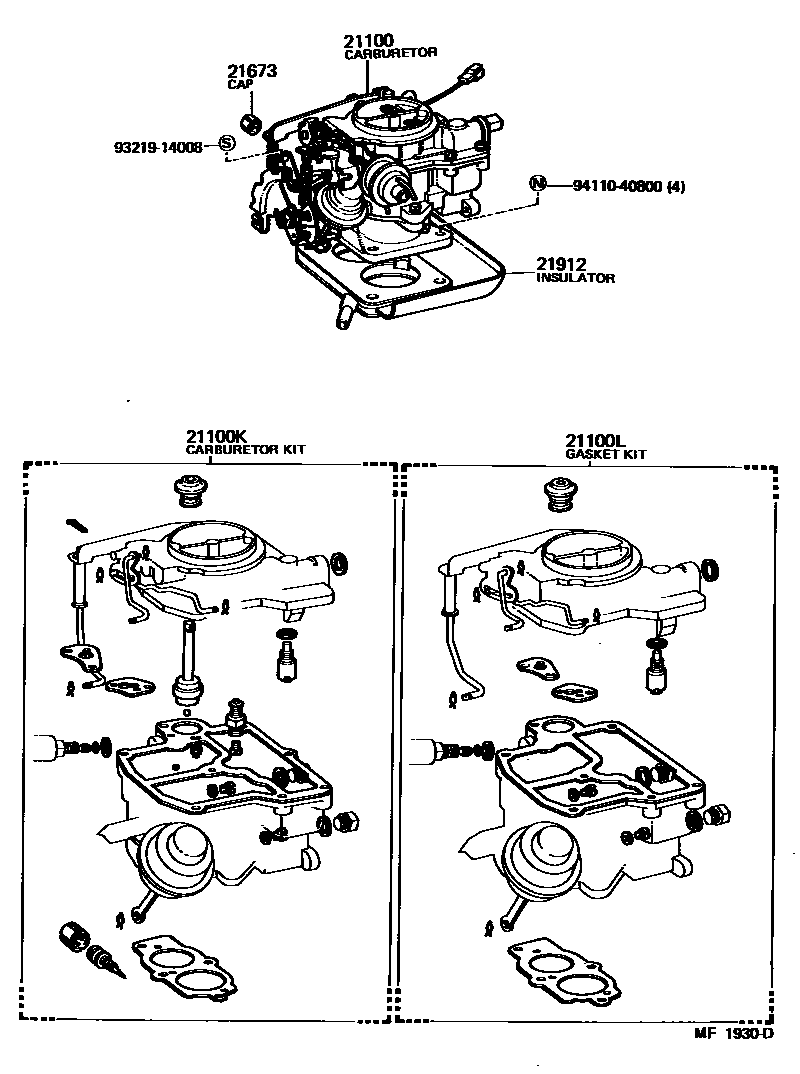 21100
CARBURETOR

21673
CAP

93219-14008 S

N 94110-40800 (4)

21912
INSULATOR

21100K
CARBURETOR KIT

21100L
GASKET KIT

MF 1930-D