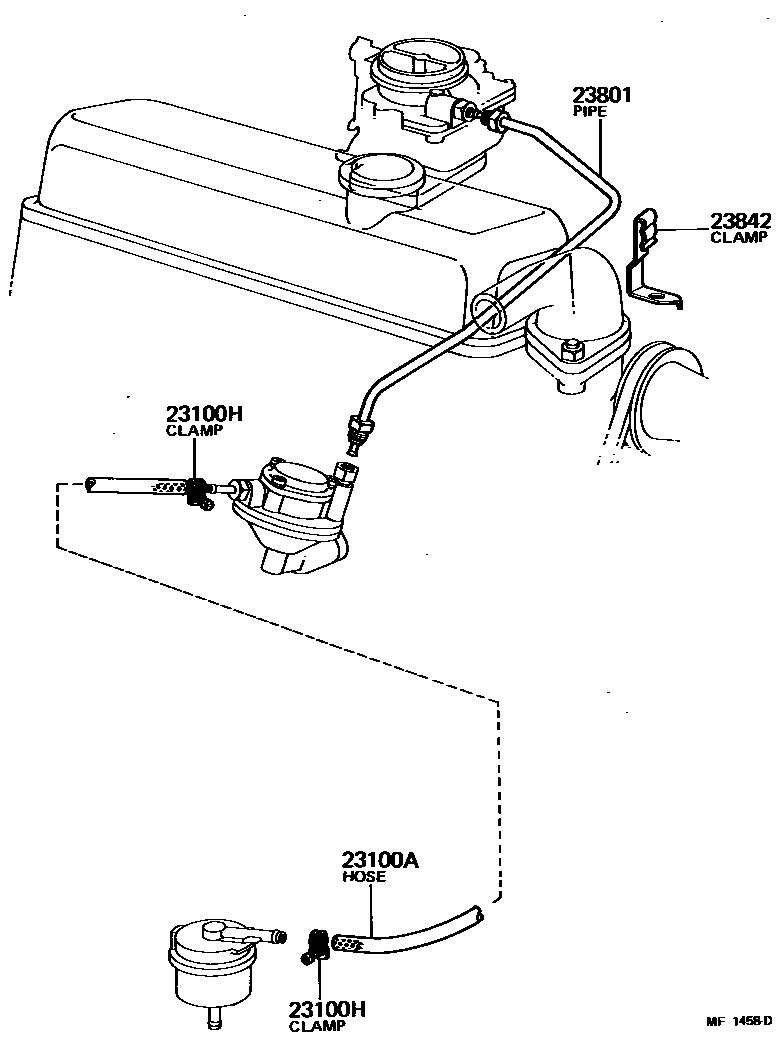 23801
PIPE

23842
CLAMP

23100H
CLAMP

23100A
HOSE

23100H
CLAMP

MF 1458-D