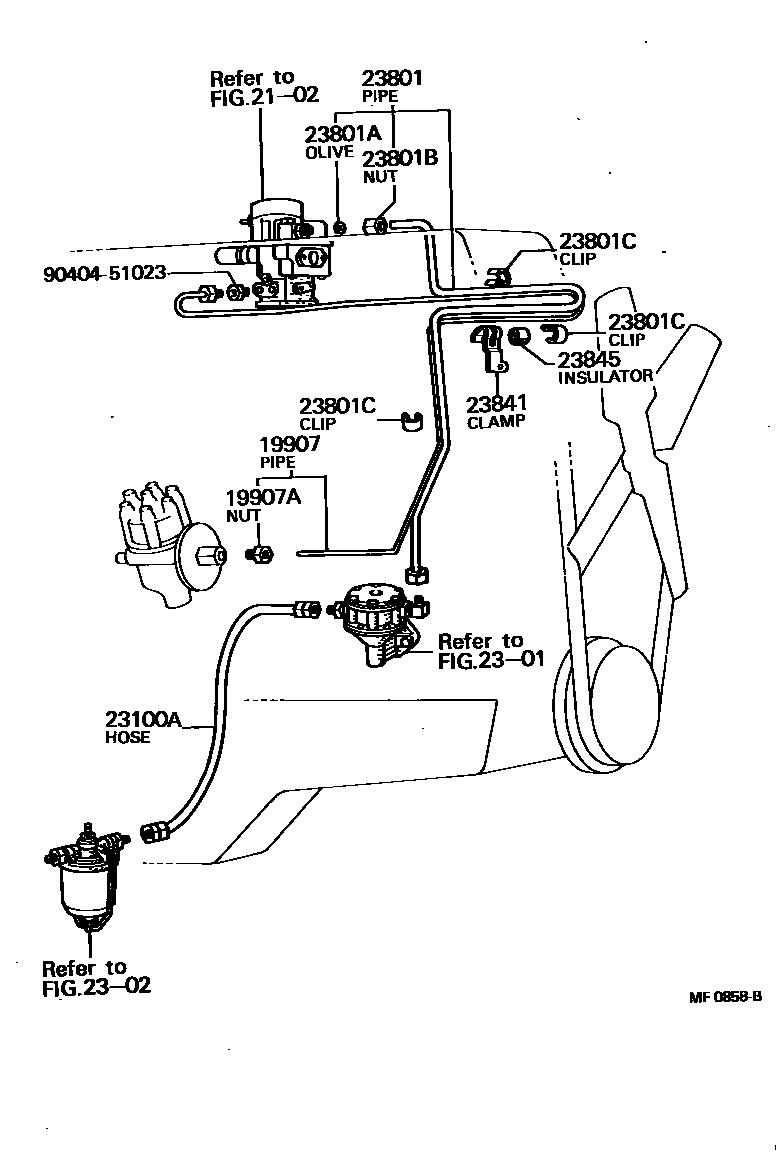 Refer to
FIG.21—02

23801
PIPE

23801A
OLIVE

23801B
NUT

23801C
CLIP

90404-51023

23801C
CLIP

23845
INSULATOR

23841
CLAMP

23801C
CLIP

19907
PIPE

19907A
NUT

Refer to
FIG.23—01

23100A
HOSE

Refer to
FIG.23—02

MF 0858-B