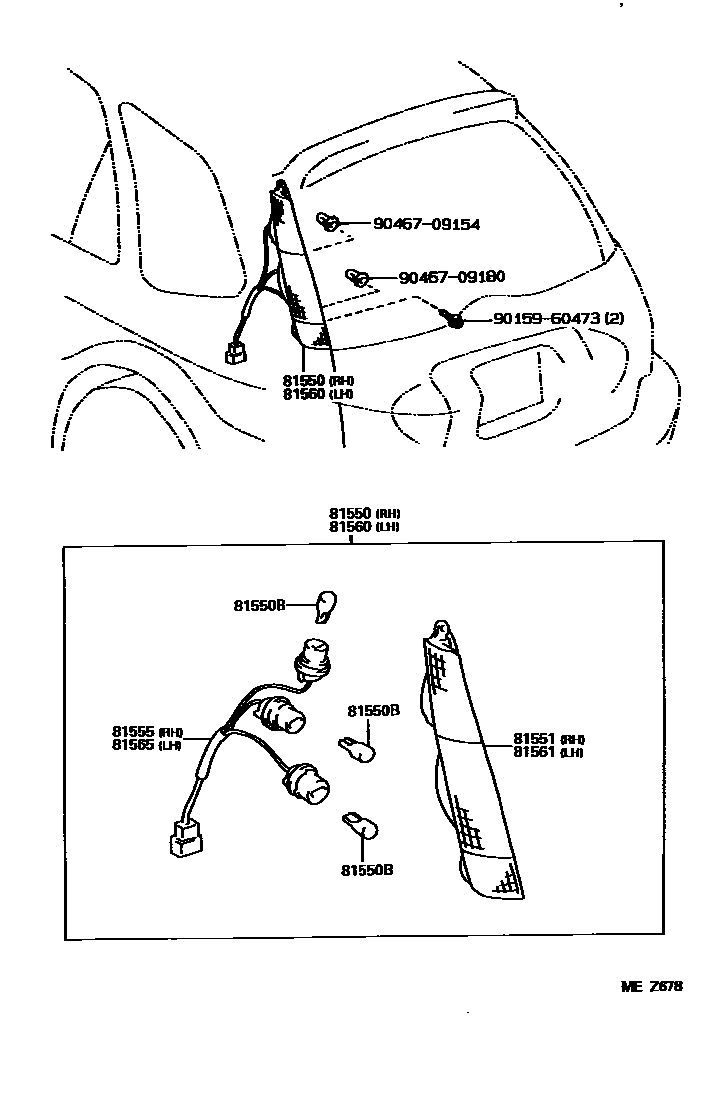 90467-09154
90467-09180
90159-60473 (2)
81550 (RH)
81560 (LH)

81550 (RH)
81560 (LH)

81550B
81555 (RH)
81565 (LH)
81550B
81551 (RH)
81561 (LH)
81550B

ME Z678