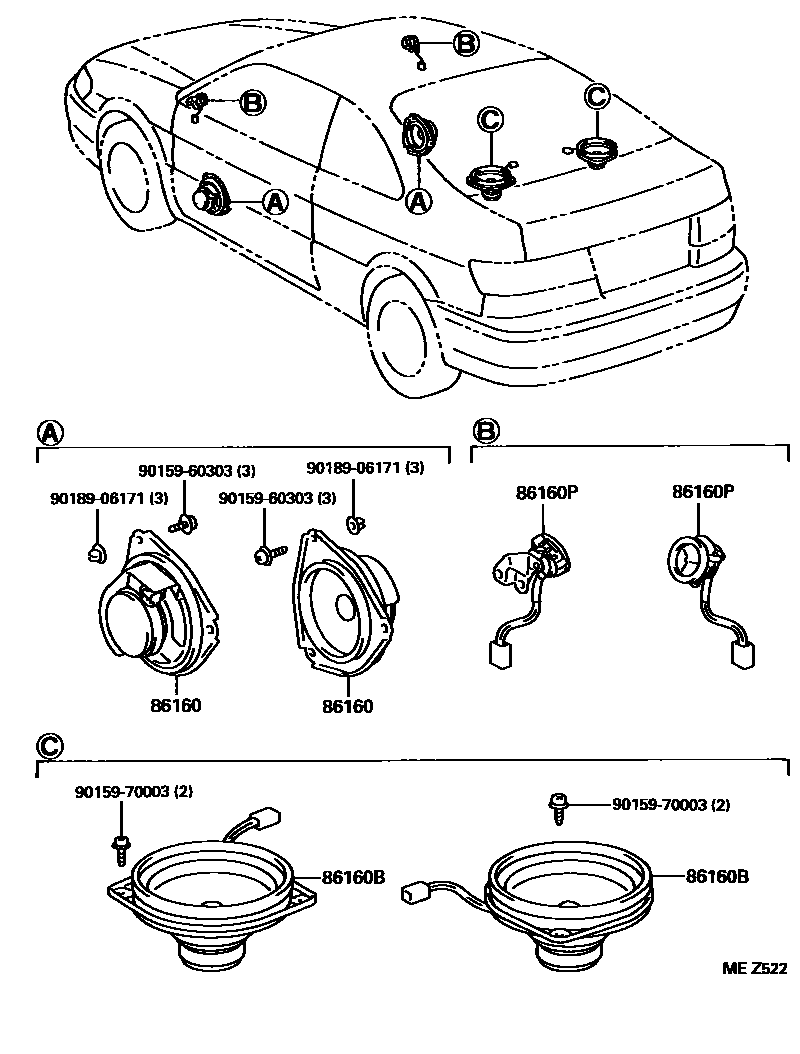 B
B
C
C
A
A

A
90159-60303 (3)
90189-06171 (3)
90189-06171 (3)
90159-60303 (3)
86160
86160

B
86160P
86160P

C
90159-70003 (2)
90159-70003 (2)
86160B
86160B

ME Z522