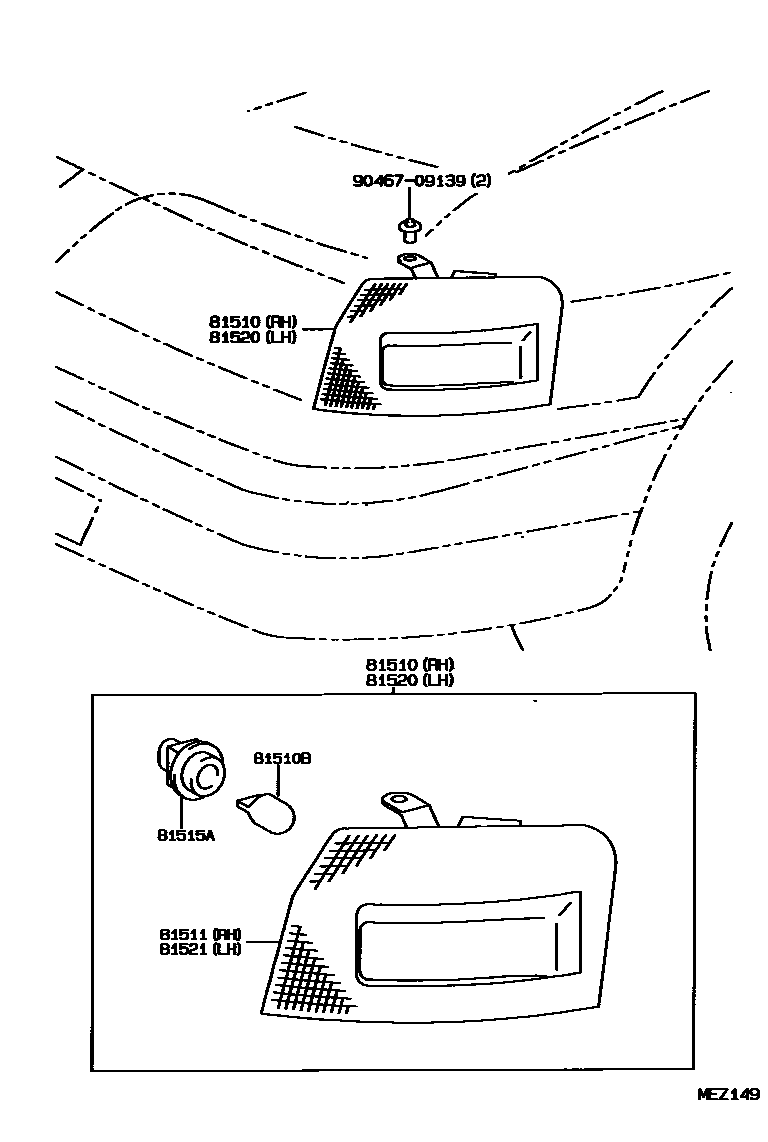 90467-09139 (2)

81510 (RH)
81520 (LH)

81510 (RH)
81520 (LH)

81510B

81515A

81511 (RH)
81521 (LH)

MEZ149