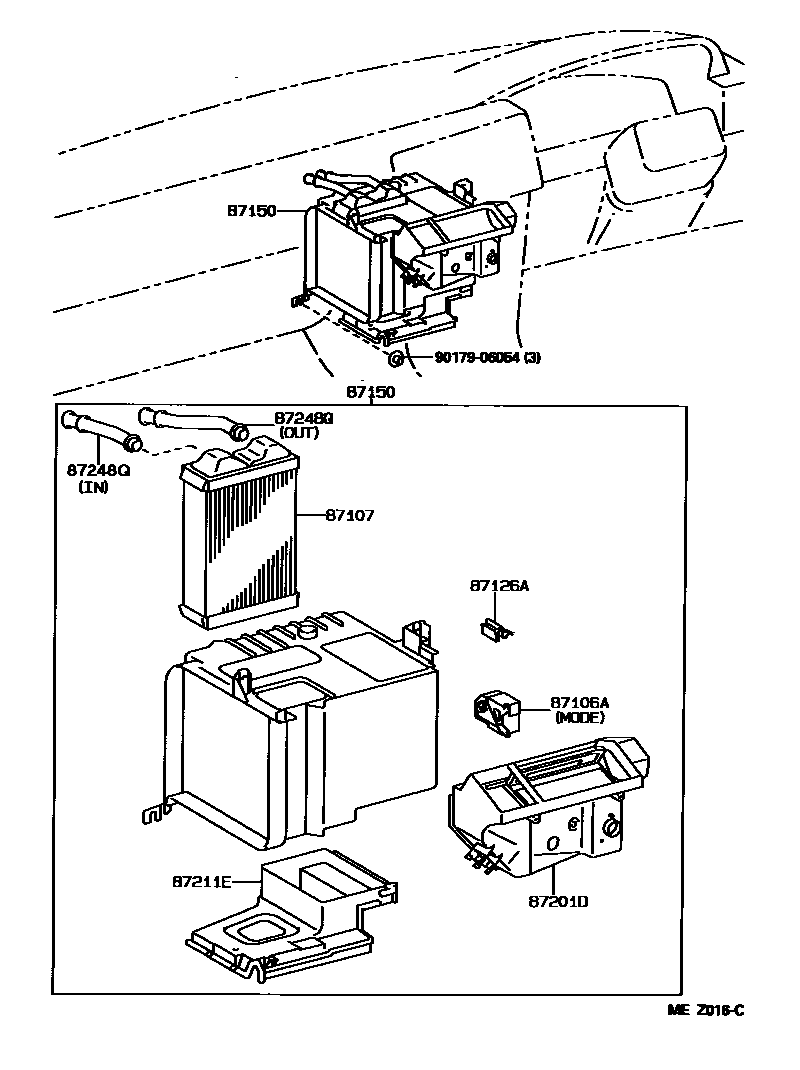 87150

90179-06054 (3)

87150

87248Q (OUT)

87248Q (IN)

87107

87126A

87106A (MODE)

87211E

87201D

ME Z016-C