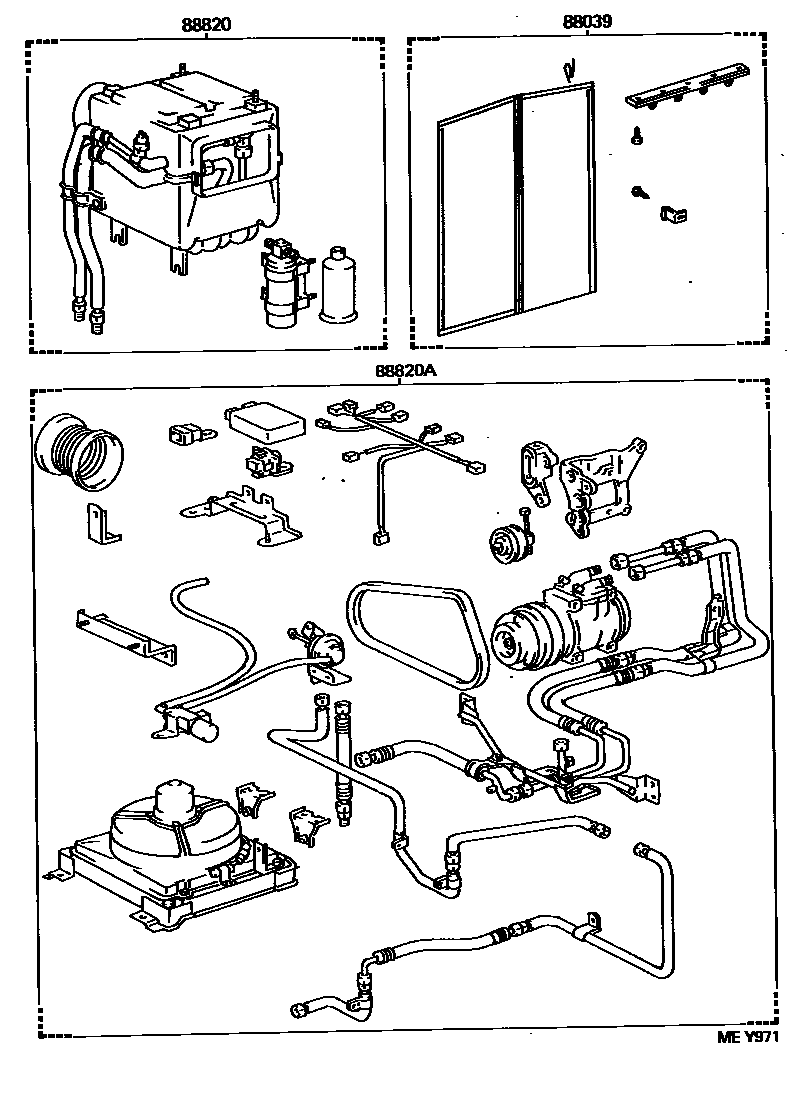 88820

88039

88820A

ME Y971