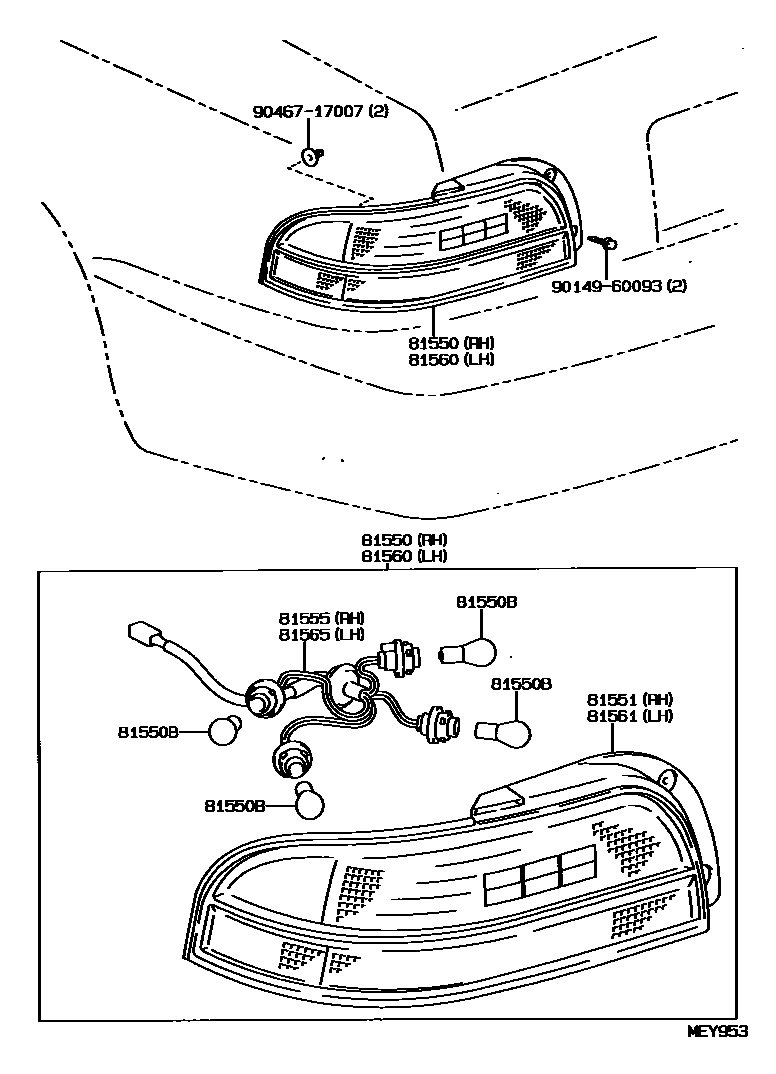 90467-17007 (2)

90149-60093 (2)

81550 (RH)
81560 (LH)

81550 (RH)
81560 (LH)

81555 (RH)
81565 (LH)

81550B

81550B

81551 (RH)
81561 (LH)

81550B

81550B

MEY953