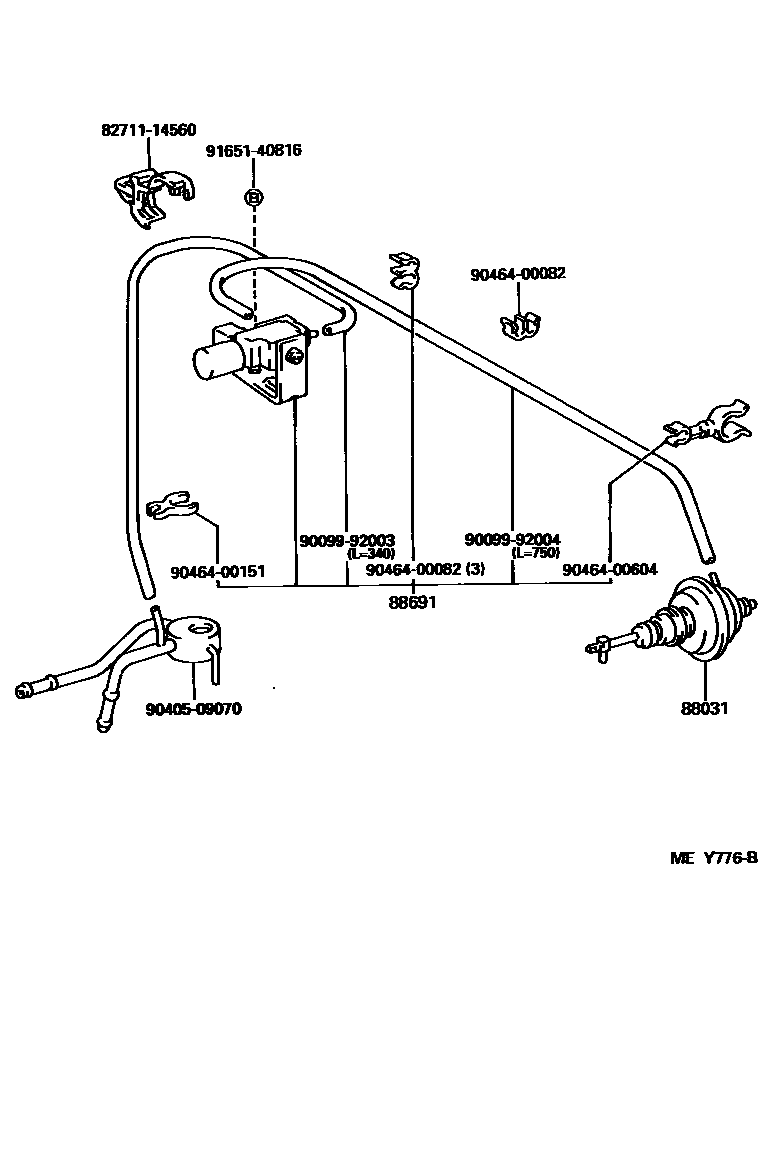 82711-14560
91651-40816
B
90464-00082
90099-92003
(L=340)
90099-92004
(L=750)
90464-00151
90464-00082 (3)
90464-00604
88691
90405-09070
88031
ME Y776-B