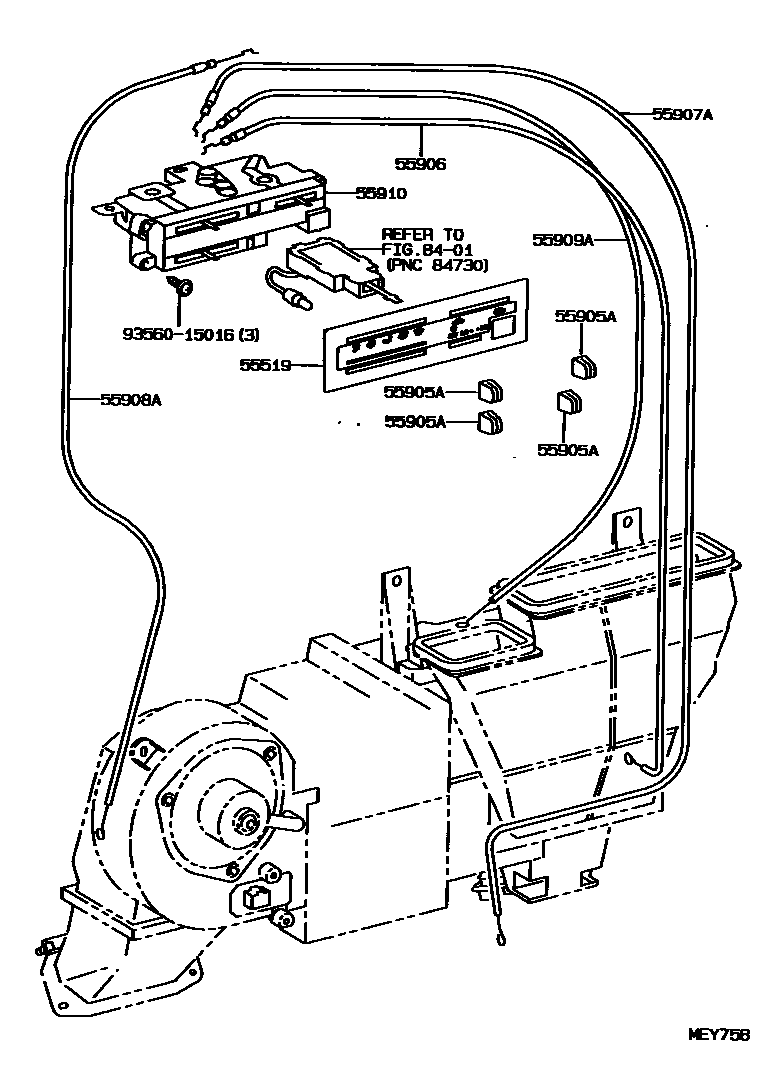 55907A
55906
55910
REFER TO
FIG.84-01
(PNC 84730)
55909A
93560-15016 (3)
55905A
55519
55908A
55905A
55905A
55905A
MEY758