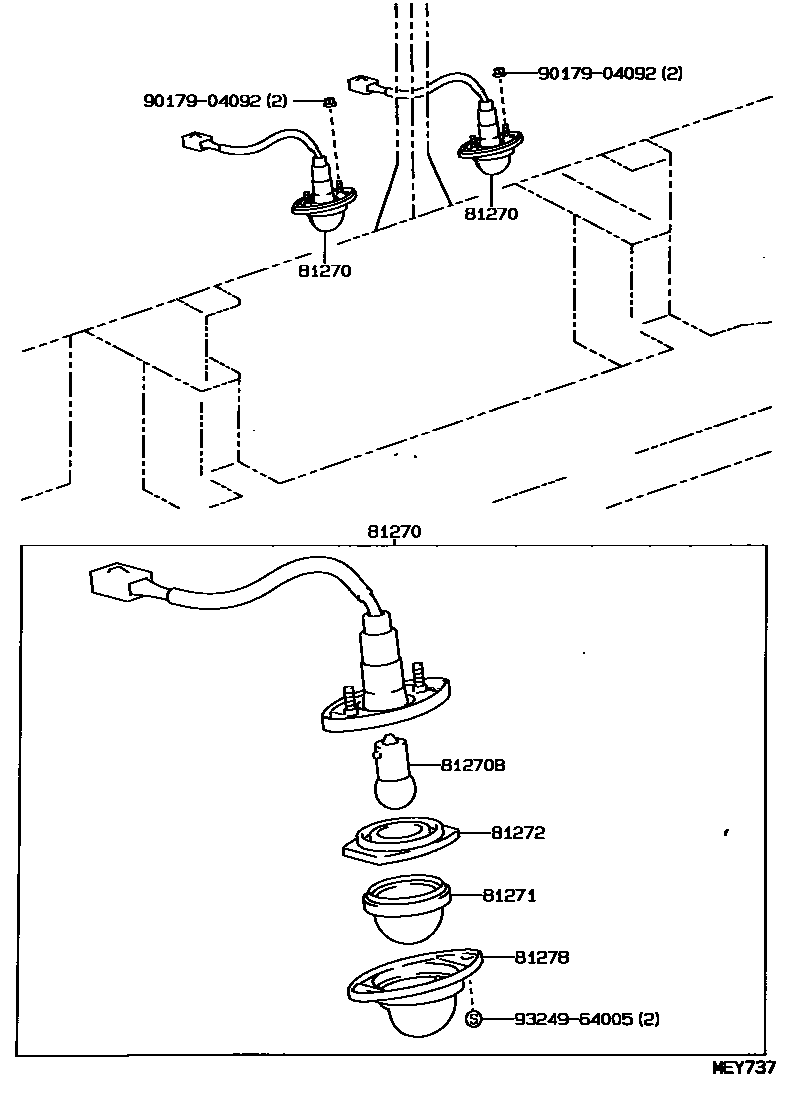 90179-04092 (2)

90179-04092 (2)

81270

81270

81270

81270B

81272

81271

81278

S 93249-64005 (2)

MEY737